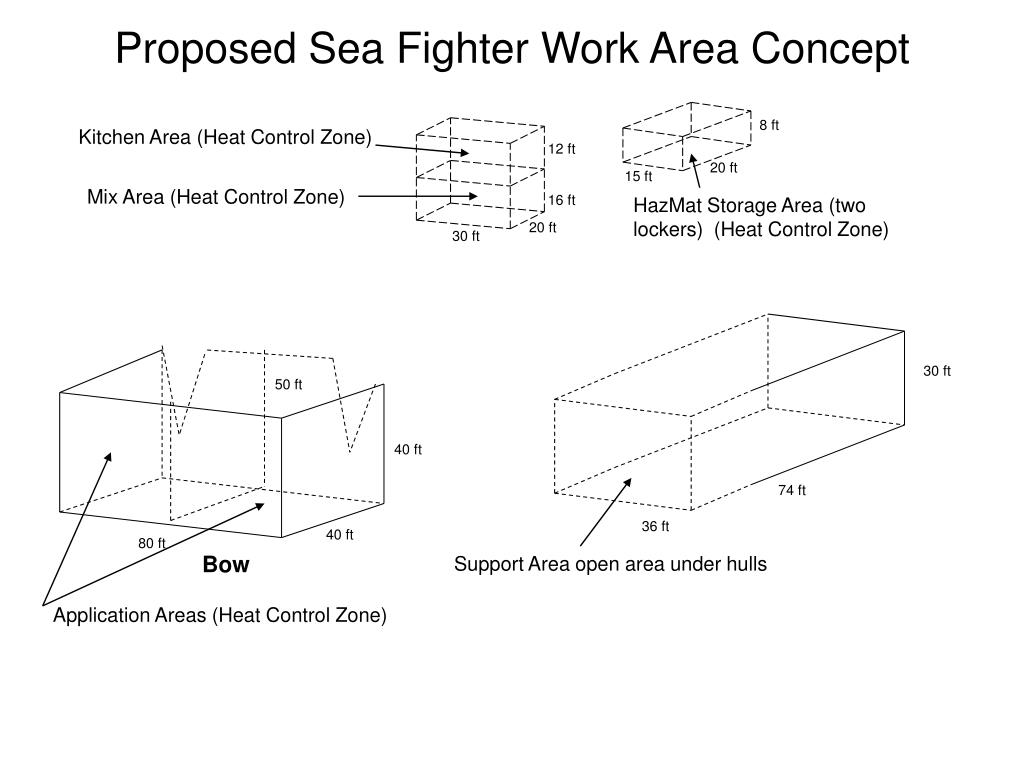 Proposed Sea Fighter Work Area Concept

Kitchen Area (Heat Control Zone)

Mix Area (Heat Control Zone)

12 ft

16 ft

20 ft

30 ft

8 ft

20 ft

15 ft

HazMat Storage Area (two lockers) (Heat Control Zone)

50 ft

40 ft

40 ft

80 ft

Bow

Application Areas (Heat Control Zone)

30 ft

74 ft

36 ft

Support Area open area under hulls