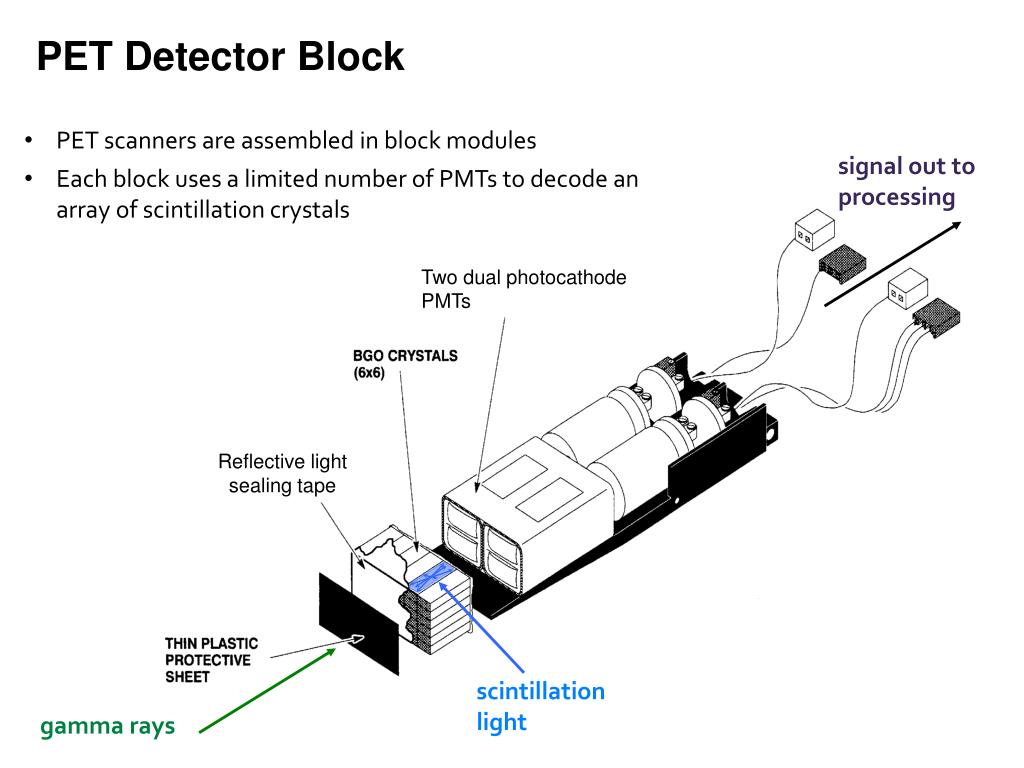 PET Detector Block

• PET scanners are assembled in block modules
• Each block uses a limited number of PMTs to decode an array of scintillation crystals

signal out to processing

Two dual photocathode PMTs

BGO CRYSTALS (6x6)

Reflective light sealing tape

THIN PLASTIC PROTECTIVE SHEET

gamma rays

scintillation light