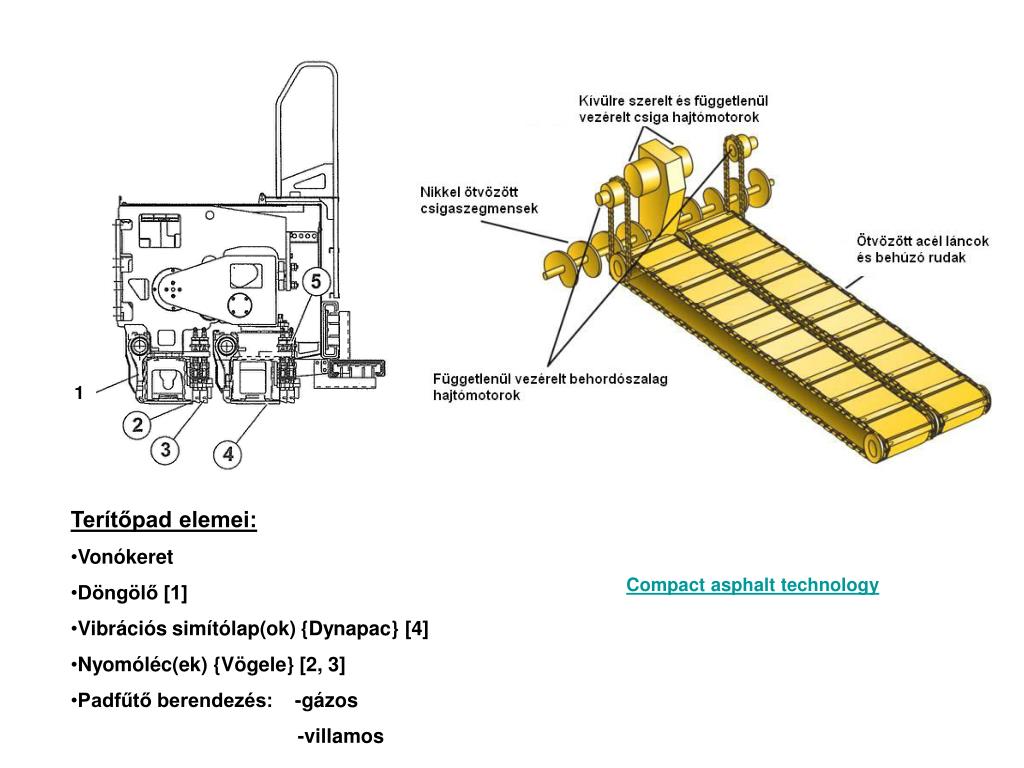 5

1

2

3

4

Kívülre szerelt és függetlenül vezérelt csiga hajtómotorok

Nikkel ötvözött csigaszegmensek

Ötvözött acél láncok és behúzó rudak

Függetlenül vezérelt behordószalag hajtómotorok

Terítőpad elemei:

•Vonókeret

•Döngölő [1]

•Vibrációs simítólap(ok) {Dynapac} [4]

•Nyomóléc(ek) {Vögele} [2, 3]

•Padfűtő berendezés: -gázos

-villamos

Compact asphalt technology