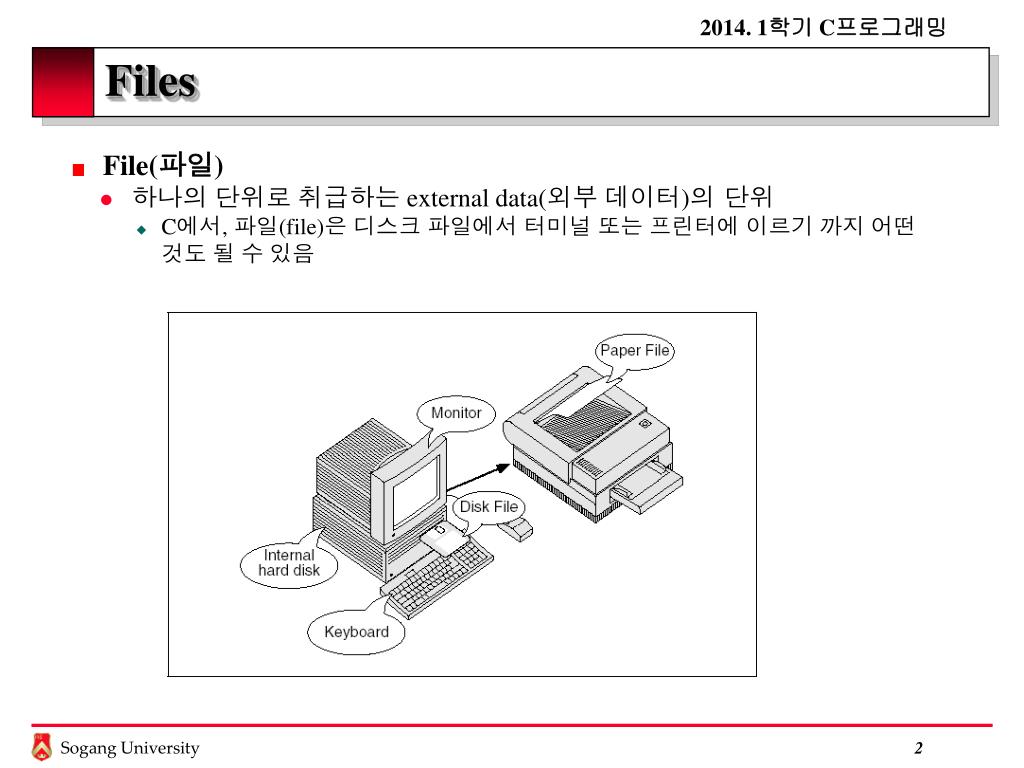 2014. 1학기 C프로그래밍

Files

File(파일)

하나의 단위로 취급하는 external data(외부 데이터)의 단위

C에서, 파일(file)은 디스크 파일에서 터미널 또는 프린터에 이르기 까지 어떤 것도 될 수 있음

Paper File

Monitor

Disk File

Internal hard disk

Keyboard

Sogang University

2