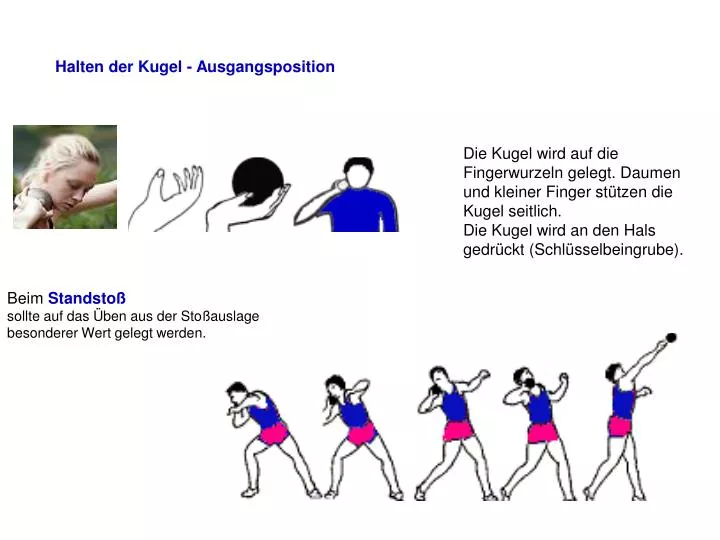 Halten der Kugel - Ausgangsposition

Die Kugel wird auf die Fingerwurzeln gelegt. Daumen und kleiner Finger stützen die Kugel seitlich.
Die Kugel wird an den Hals gedrückt (Schlüsselbeingrube).

Beim Standstoß
sollte auf das Üben aus der Stoßauslage besonderer Wert gelegt werden.