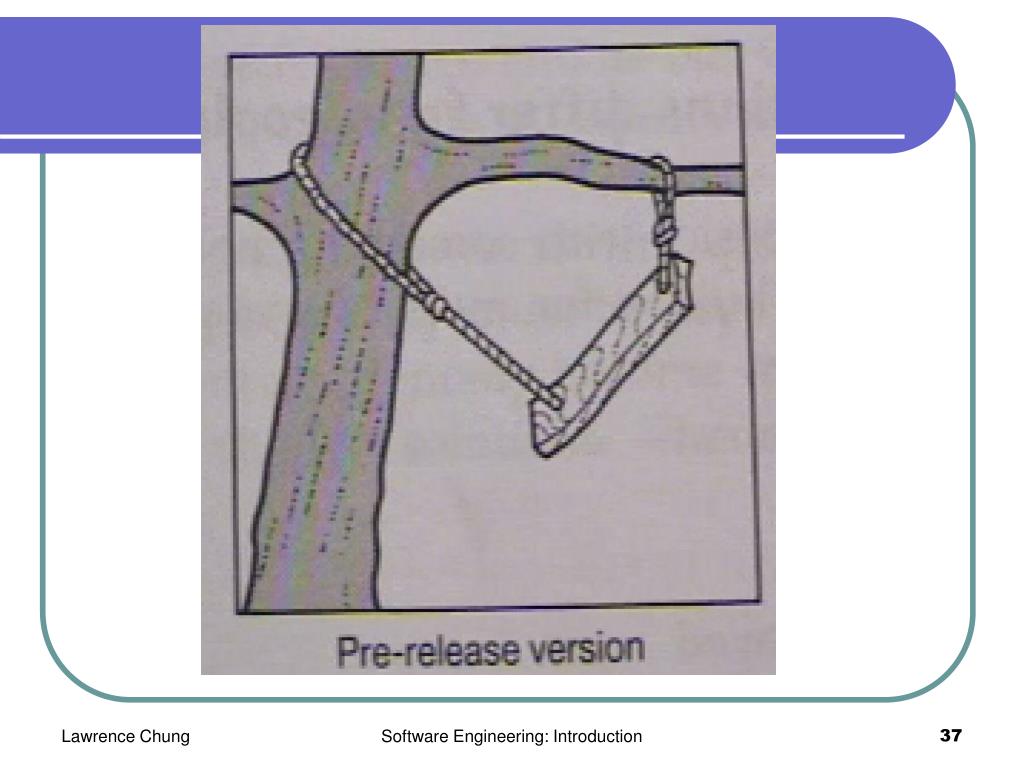 Pre-release version

Lawrence Chung

Software Engineering: Introduction

37