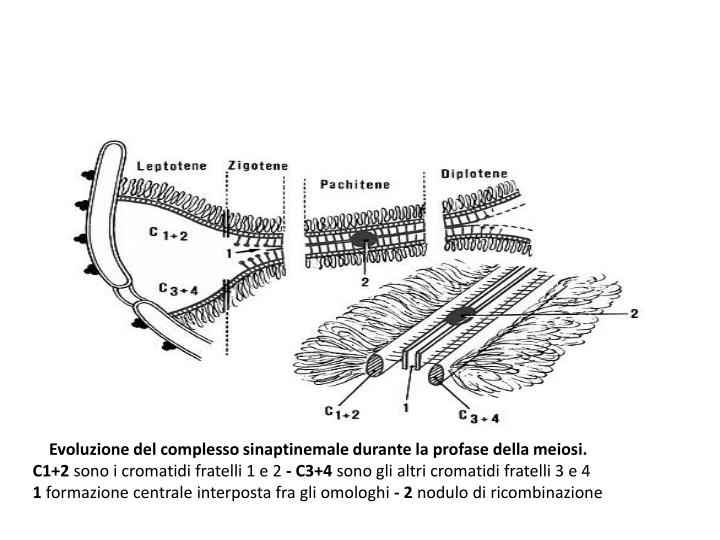 Leptotene
Zigotene
Pachitene
Diplotene
$C_{1+2}$
1
$C_{3+4}$
2
2
$C_{1+2}$
1
$C_{3+4}$

Evoluzione del complesso sinaptinemale durante la profase della meiosi.
C1+2 sono i cromatidi fratelli 1 e 2 - C3+4 sono gli altri cromatidi fratelli 3 e 4
1 formazione centrale interposta fra gli omologhi - 2 nodulo di ricombinazione