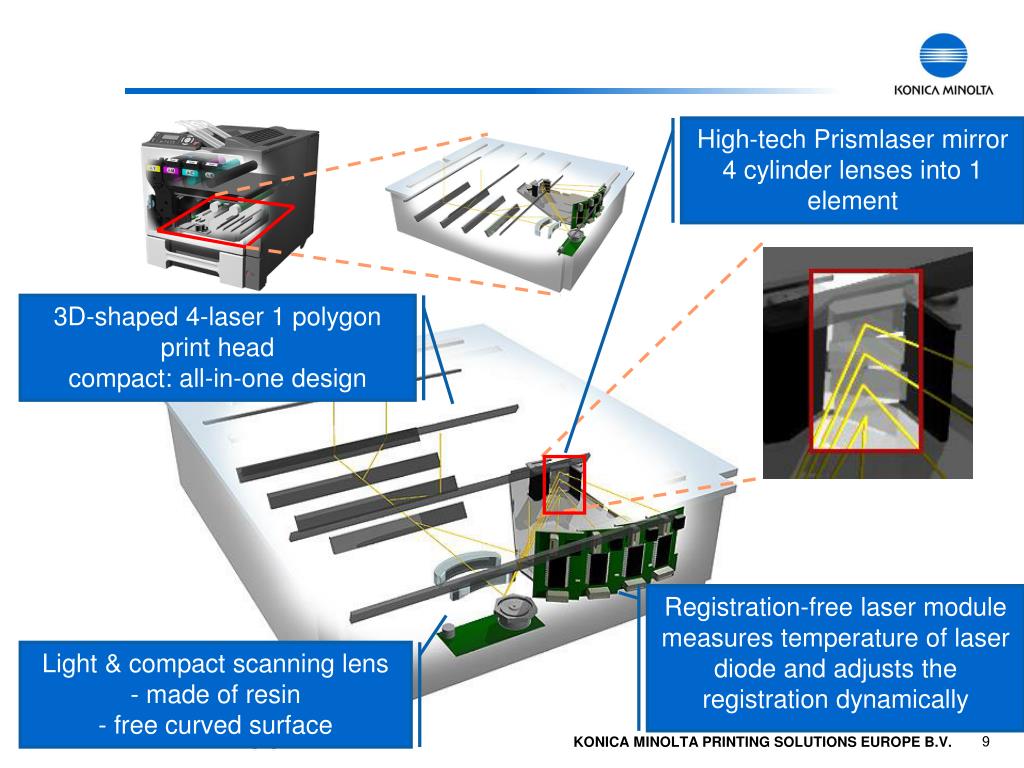 KONICA MINOLTA

High-tech Prismlaser mirror
4 cylinder lenses into 1 element

3D-shaped 4-laser 1 polygon print head
compact: all-in-one design

Registration-free laser module measures temperature of laser diode and adjusts the registration dynamically

Light & compact scanning lens
- made of resin
- free curved surface

KONICA MINOLTA PRINTING SOLUTIONS EUROPE B.V.

9