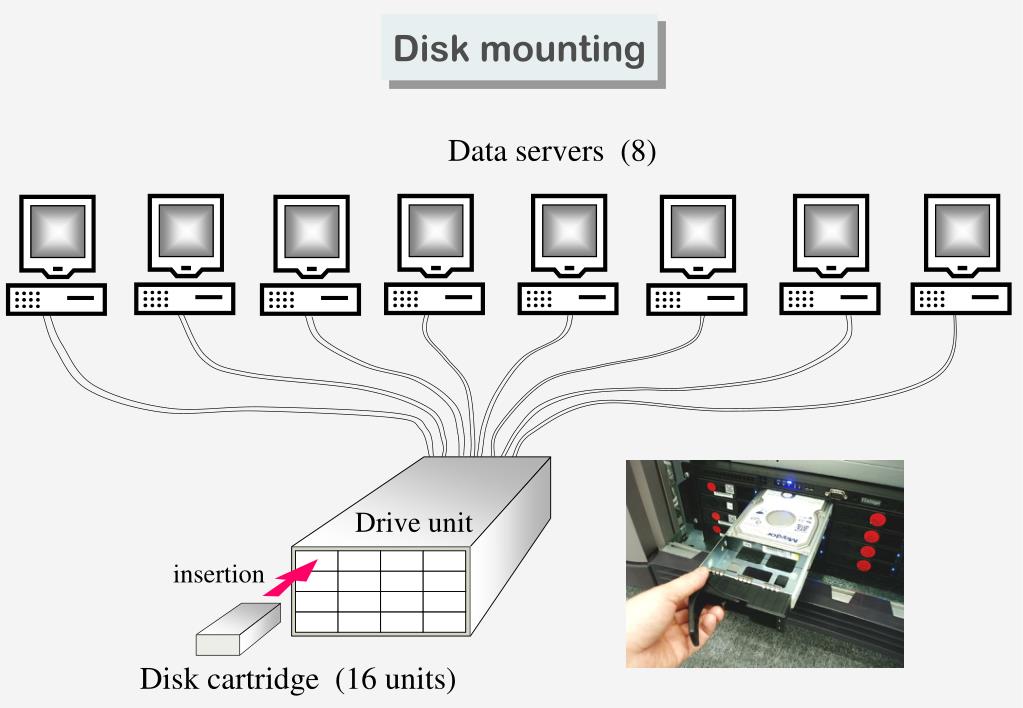 Disk mounting

Data servers (8)

Drive unit

insertion

Disk cartridge (16 units)

Maxtor