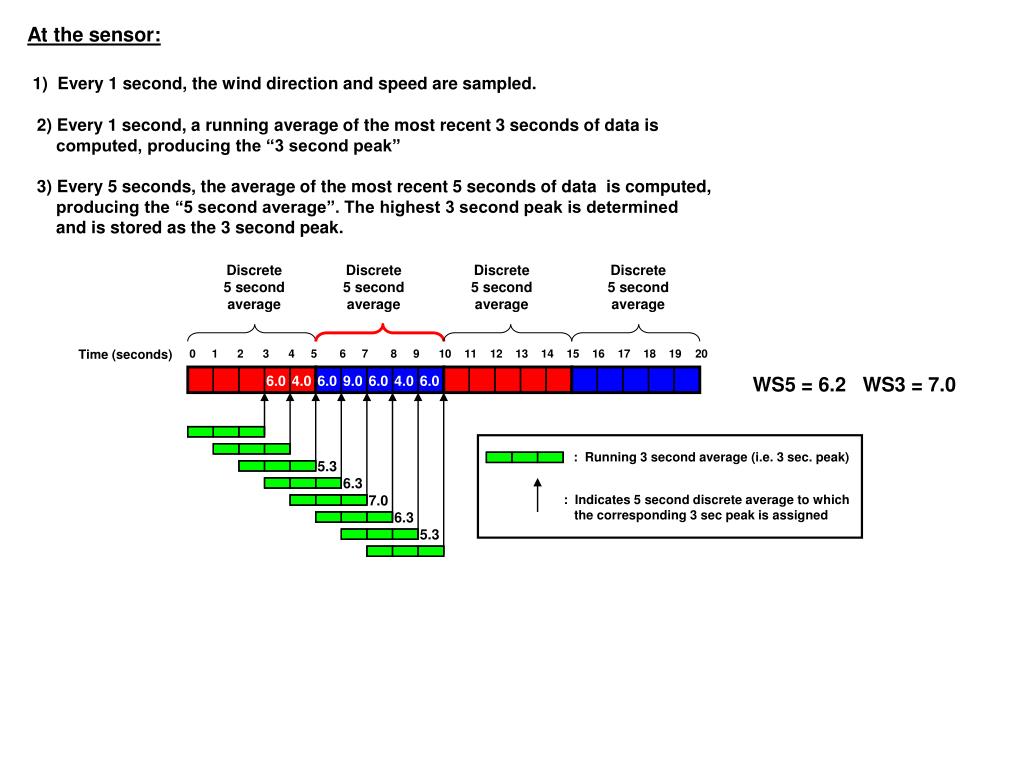 At the sensor:

1) Every 1 second, the wind direction and speed are sampled.

2) Every 1 second, a running average of the most recent 3 seconds of data is computed, producing the “3 second peak”

3) Every 5 seconds, the average of the most recent 5 seconds of data is computed, producing the “5 second average”. The highest 3 second peak is determined and is stored as the 3 second peak.

Discrete 5 second average

Discrete 5 second average

Discrete 5 second average

Discrete 5 second average

Time (seconds) 0 1 2 3 4 5 6 7 8 9 10 11 12 13 14 15 16 17 18 19 20

6.0 4.0 6.0 9.0 6.0 4.0 6.0

WS5 = 6.2 WS3 = 7.0

5.3
6.3
7.0
6.3
5.3

: Running 3 second average (i.e. 3 sec. peak)

: Indicates 5 second discrete average to which the corresponding 3 sec peak is assigned