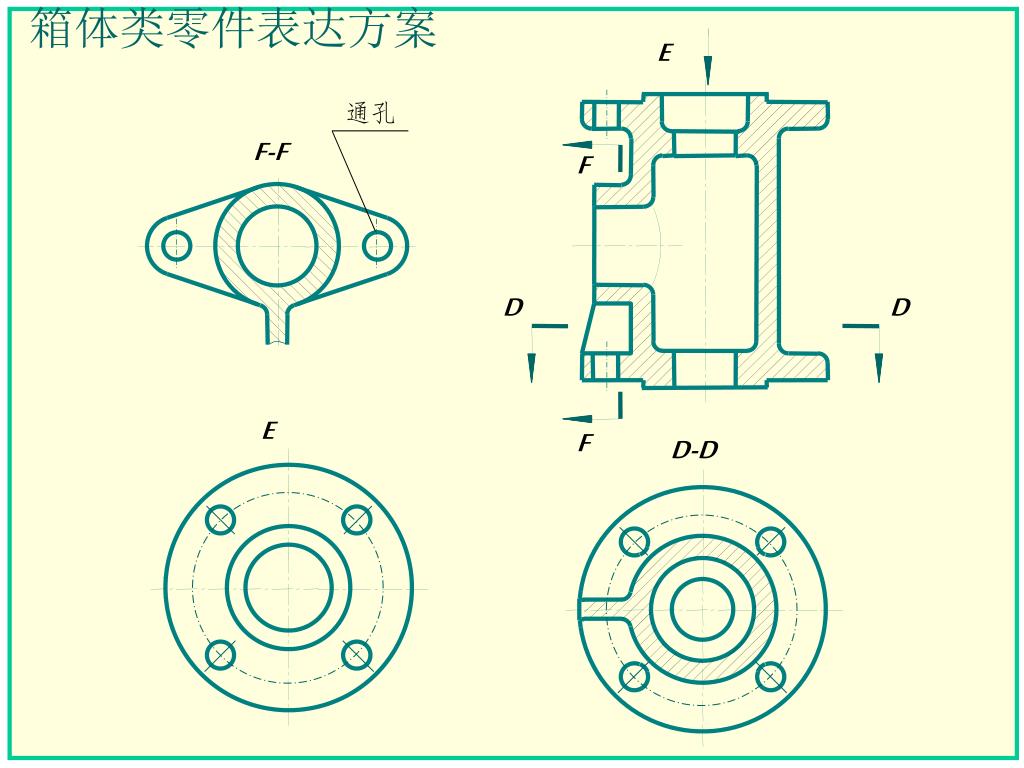 箱体类零件表达方案

通孔

F-F

E

F

D

D

F

E

D-D