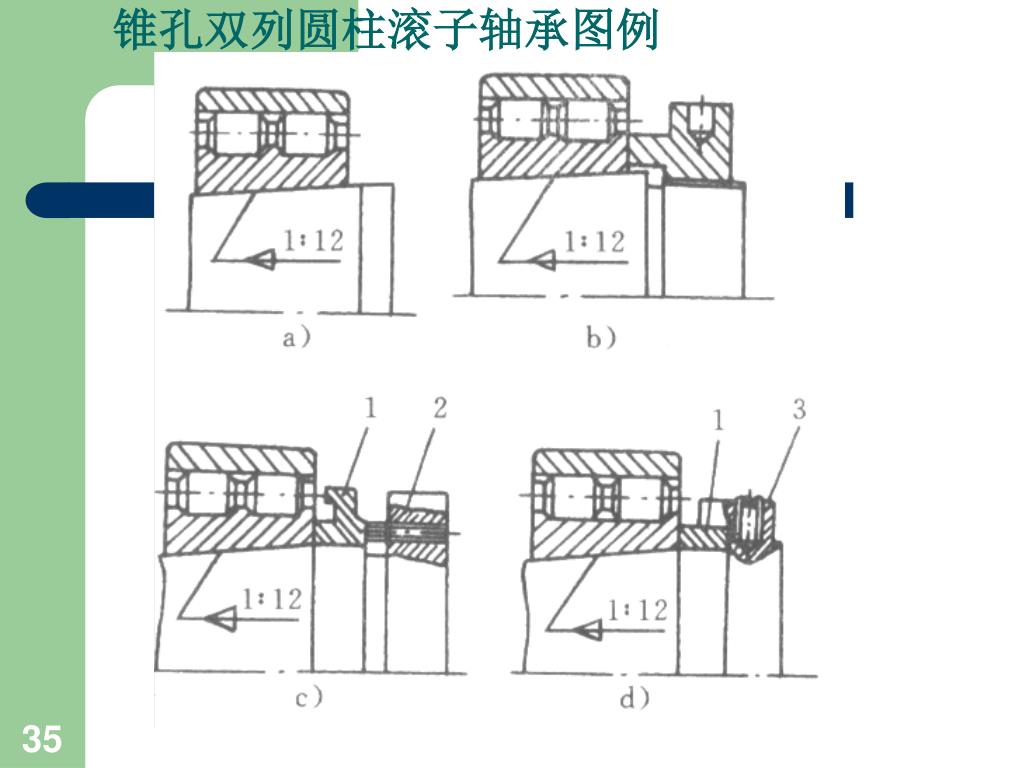 锥孔双列圆柱滚子轴承图例

1:12

a)

1:12

b)

1 2

1:12

c)

1 3

1:12

d)

35