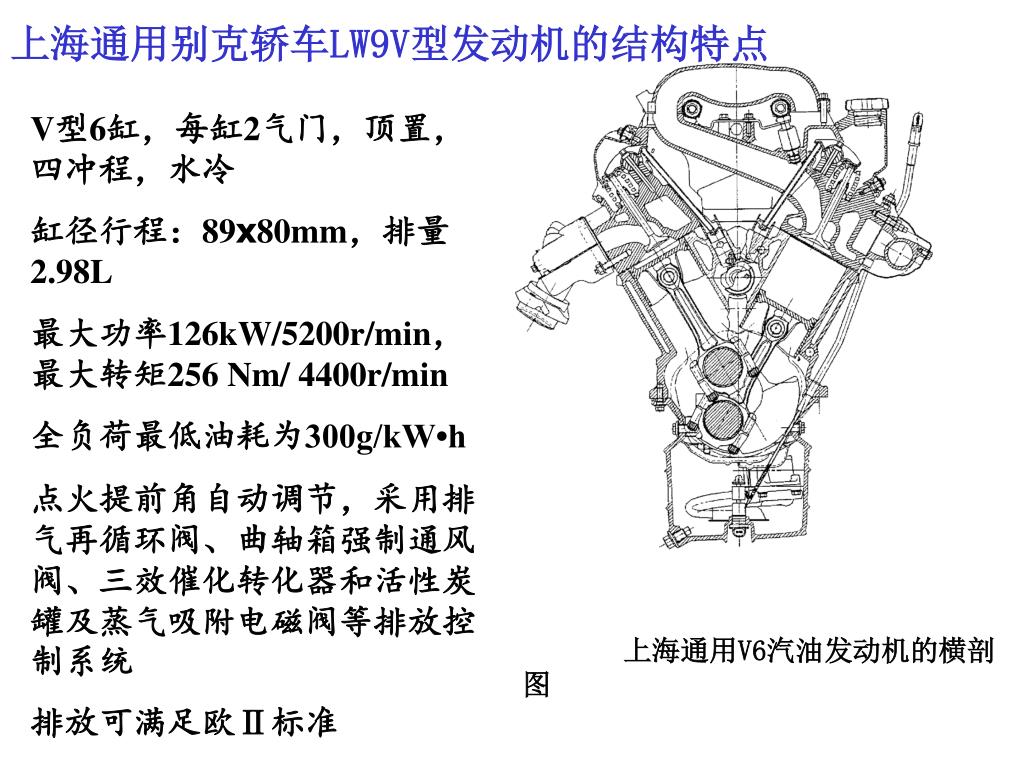 上海通用别克轿车LW9V型发动机的结构特点

V型6缸，每缸2气门，顶置，四冲程，水冷

缸径行程：89x80mm，排量2.98L

最大功率126kW/5200r/min，最大转矩256 Nm/ 4400r/min

全负荷最低油耗为300g/kW•h

点火提前角自动调节，采用排气再循环阀、曲轴箱强制通风阀、三效催化转化器和活性炭罐及蒸气吸附电磁阀等排放控制系统

排放可满足欧Ⅱ标准

上海通用V6汽油发动机的横剖图