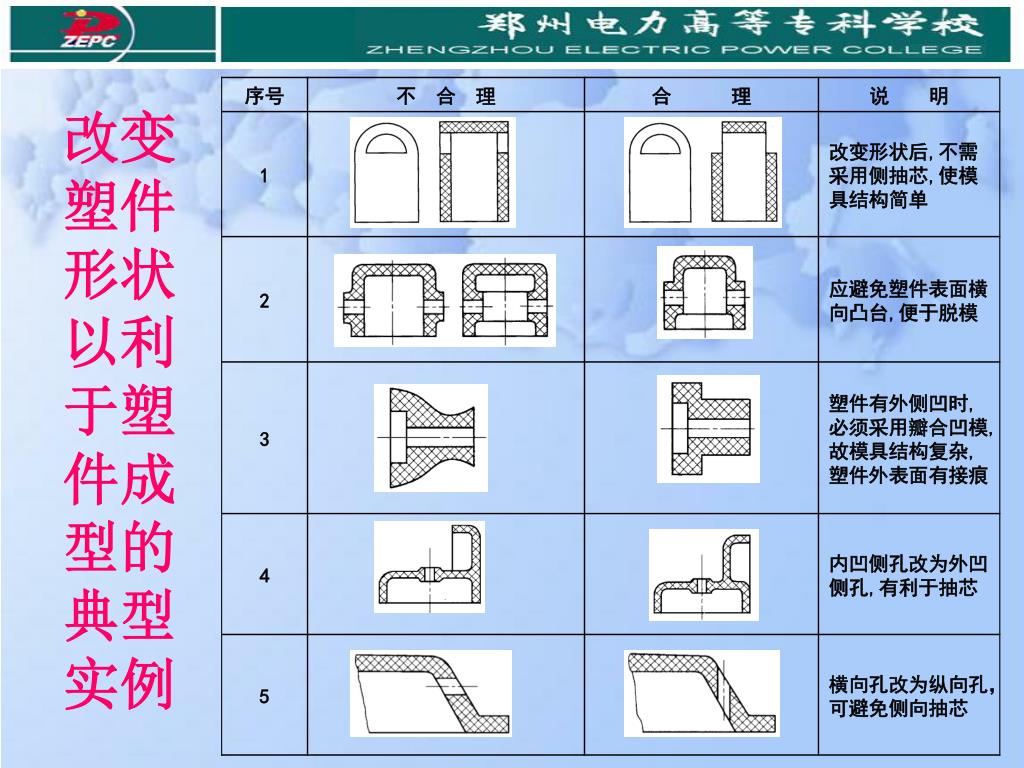 ZEPC

郑州电力高等专科学校
ZHENGZHOU ELECTRIC POWER COLLEGE

改变塑件形状以利于塑件成型的典型实例

| 序号 | 不 合 理 | 合 理 | 说 明 |
|---|---|---|---|
| 1 | | | 改变形状后，不需采用侧抽芯，使模具结构简单 |
| 2 | | | 应避免塑件表面横向凸台，便于脱模 |
| 3 | | | 塑件有外侧凹时，必须采用瓣合凹模，故模具结构复杂，塑件外表面有接痕 |
| 4 | | | 内凹侧孔改为外凹侧孔，有利于抽芯 |
| 5 | | | 横向孔改为纵向孔，可避免侧向抽芯 |