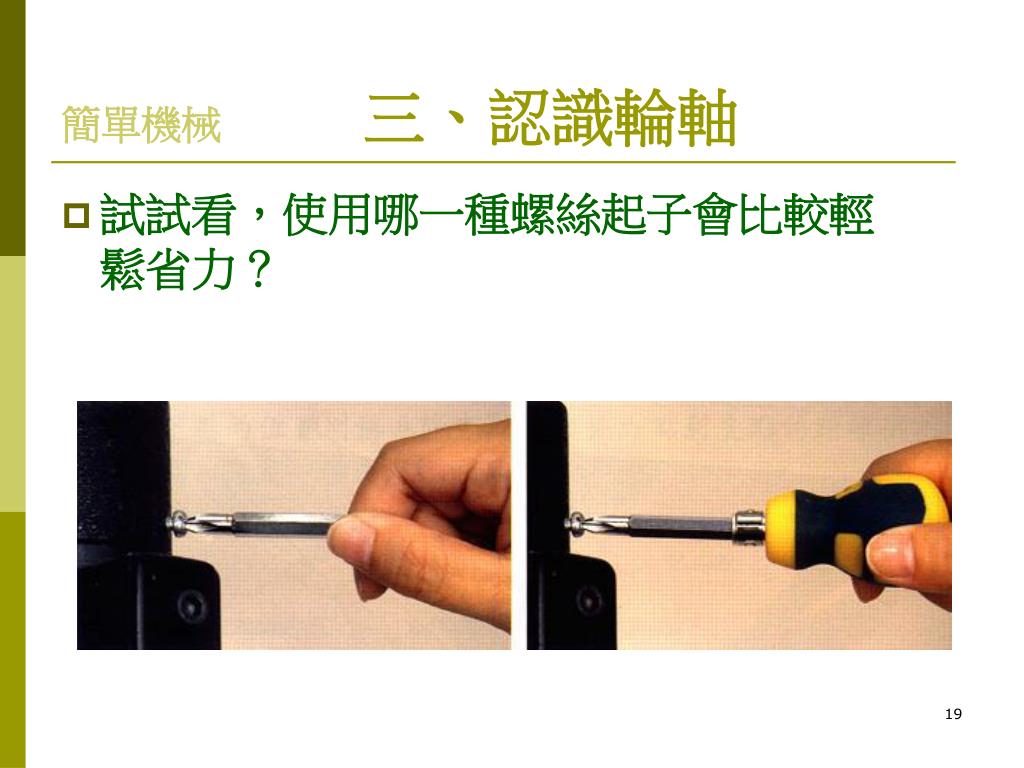 簡單機械 三、認識輪軸

試試看，使用哪一種螺絲起子會比較輕鬆省力？

19