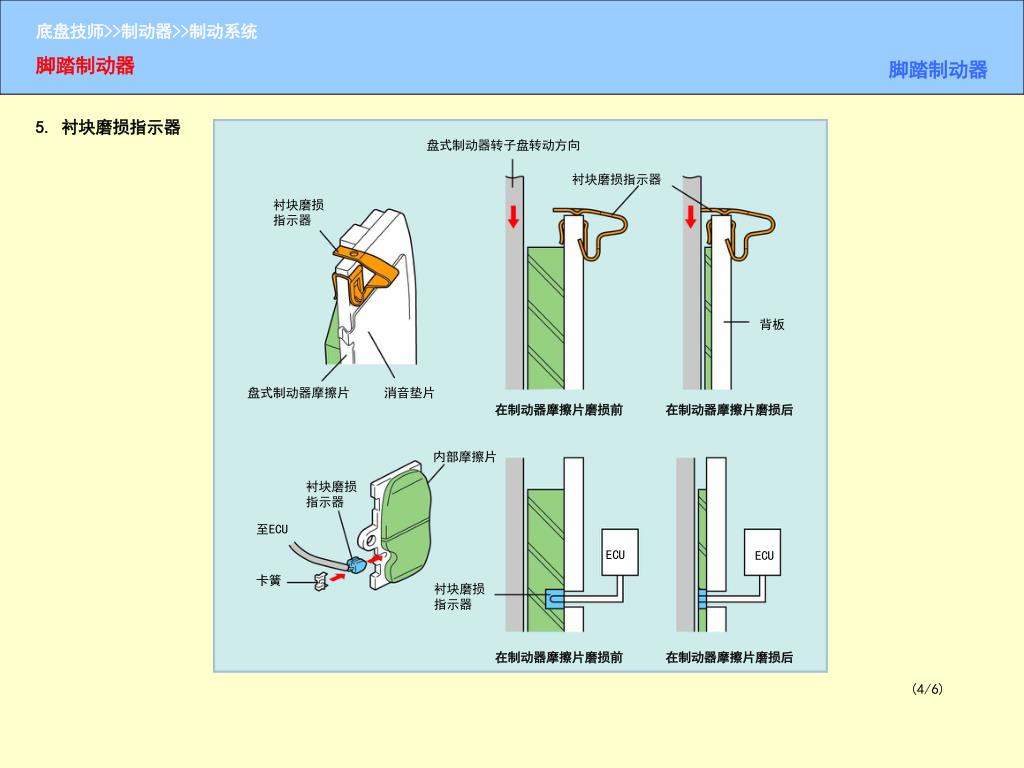 底盘技师>>制动器>>制动系统

脚踏制动器

脚踏制动器

5. 衬块磨损指示器

盘式制动器转子盘转动方向

衬块磨损指示器

衬块磨损指示器

背板

盘式制动器摩擦片

消音垫片

在制动器摩擦片磨损前

在制动器摩擦片磨损后

内部摩擦片

衬块磨损指示器

至ECU

卡簧

ECU

ECU

衬块磨损指示器

在制动器摩擦片磨损前

在制动器摩擦片磨损后

(4/6)