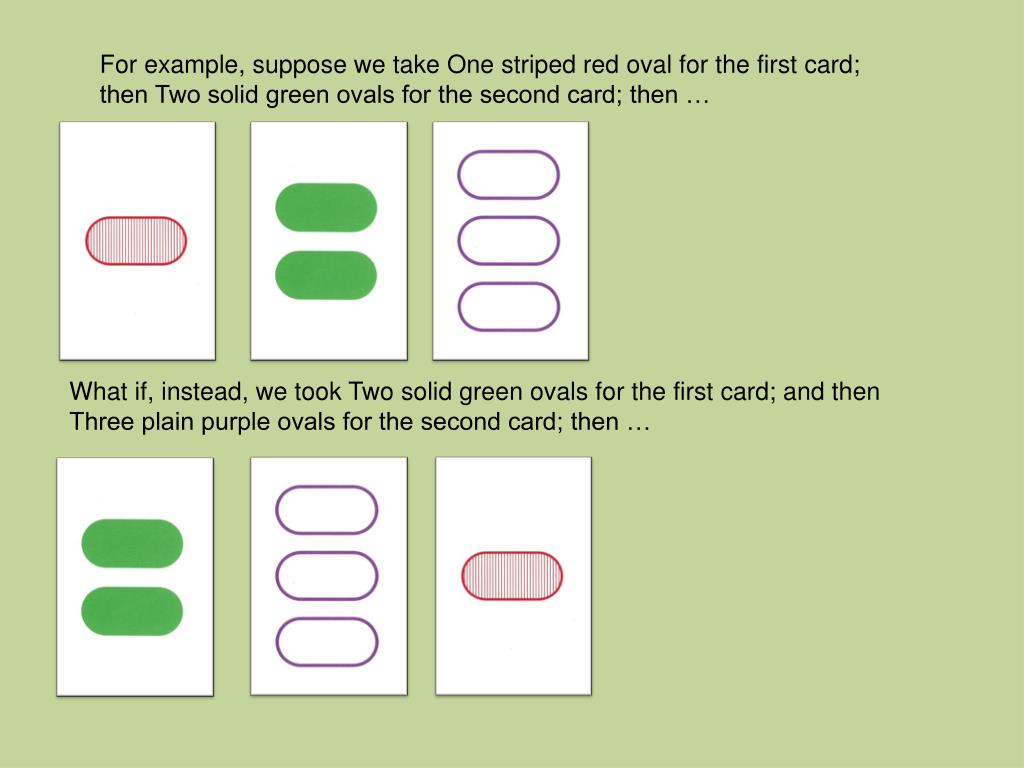 For example, suppose we take One striped red oval for the first card; then Two solid green ovals for the second card; then …

What if, instead, we took Two solid green ovals for the first card; and then Three plain purple ovals for the second card; then …