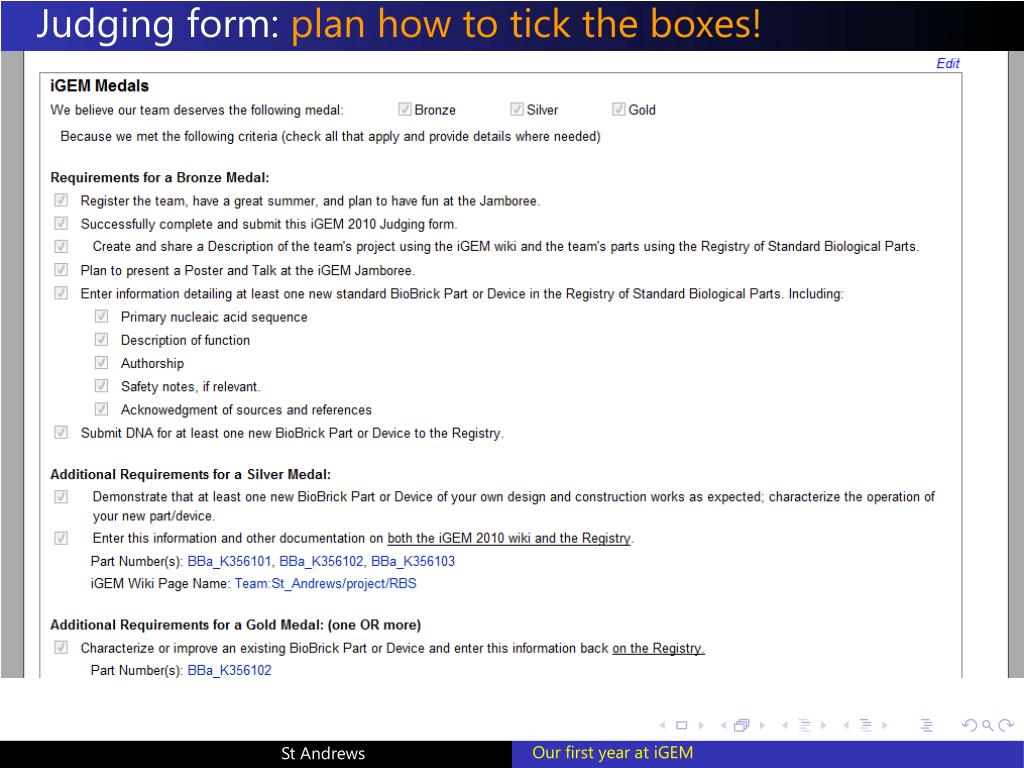 Judging form: plan how to tick the boxes!

Edit

iGEM Medals

We believe our team deserves the following medal: Bronze Silver Gold

Because we met the following criteria (check all that apply and provide details where needed)

Requirements for a Bronze Medal:

Register the team, have a great summer, and plan to have fun at the Jamboree.

Successfully complete and submit this iGEM 2010 Judging form.

Create and share a Description of the team's project using the iGEM wiki and the team's parts using the Registry of Standard Biological Parts.

Plan to present a Poster and Talk at the iGEM Jamboree.

Enter information detailing at least one new standard BioBrick Part or Device in the Registry of Standard Biological Parts. Including:

Primary nucleaic acid sequence

Description of function

Authorship

Safety notes, if relevant.

Acknowedgment of sources and references

Submit DNA for at least one new BioBrick Part or Device to the Registry.

Additional Requirements for a Silver Medal:

Demonstrate that at least one new BioBrick Part or Device of your own design and construction works as expected; characterize the operation of your new part/device.

Enter this information and other documentation on both the iGEM 2010 wiki and the Registry.

Part Number(s): BBa_K356101, BBa_K356102, BBa_K356103

iGEM Wiki Page Name: Team:St_Andrews/project/RBS

Additional Requirements for a Gold Medal: (one OR more)

Characterize or improve an existing BioBrick Part or Device and enter this information back on the Registry.

Part Number(s): BBa_K356102

St Andrews

Our first year at iGEM