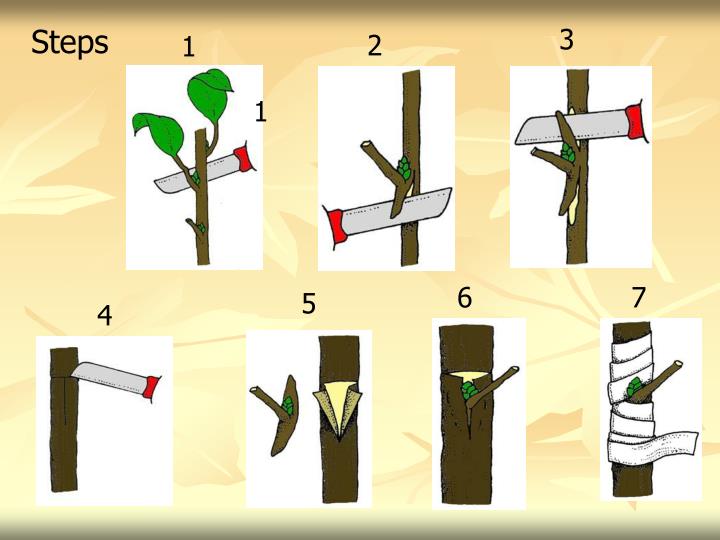 Steps

1

1

2

3

4

5

6

7