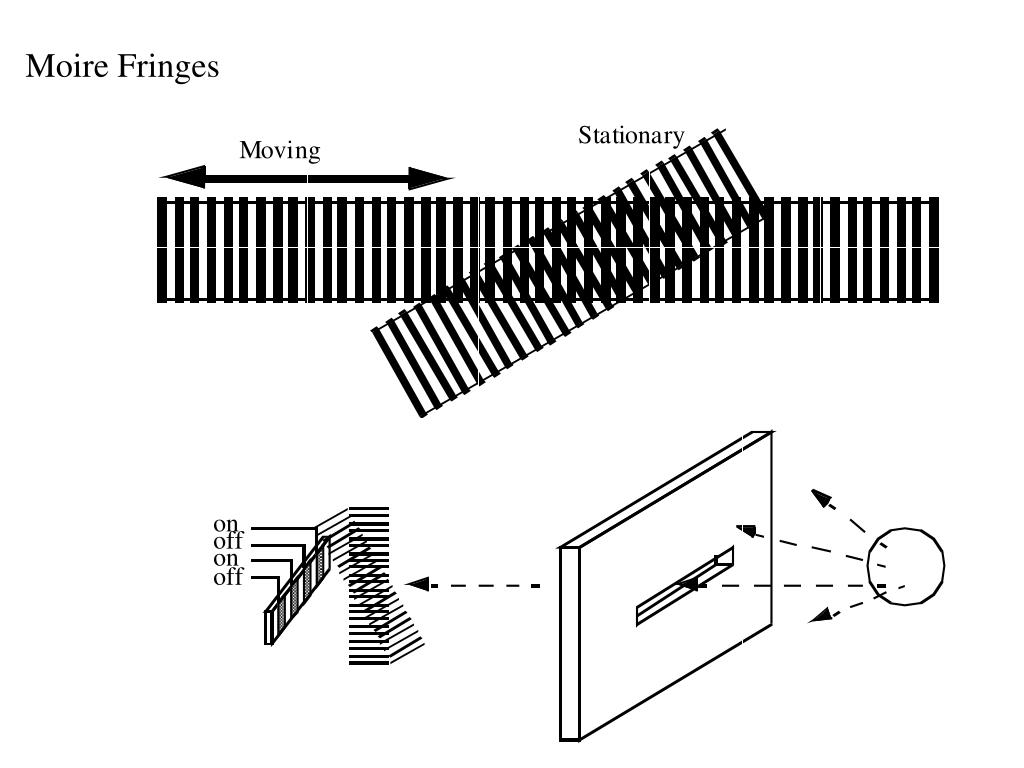 Moire Fringes

Moving

Stationary

on
off
on
off