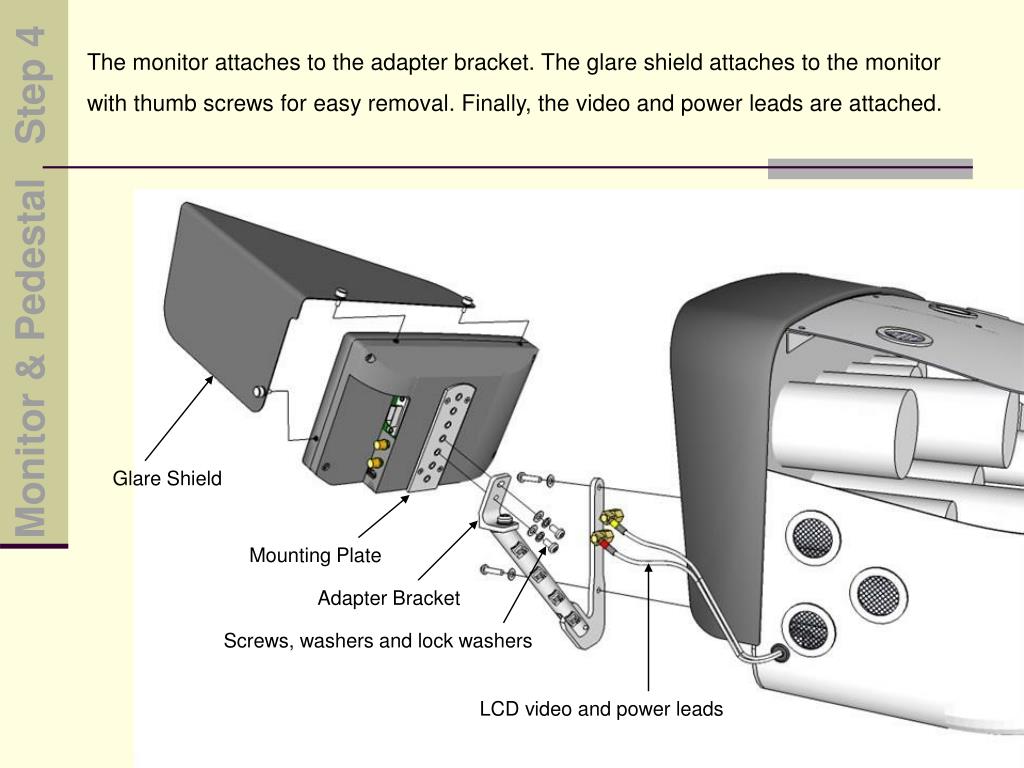 Monitor & Pedestal Step 4

The monitor attaches to the adapter bracket. The glare shield attaches to the monitor with thumb screws for easy removal. Finally, the video and power leads are attached.

Glare Shield

Mounting Plate

Adapter Bracket

Screws, washers and lock washers

LCD video and power leads