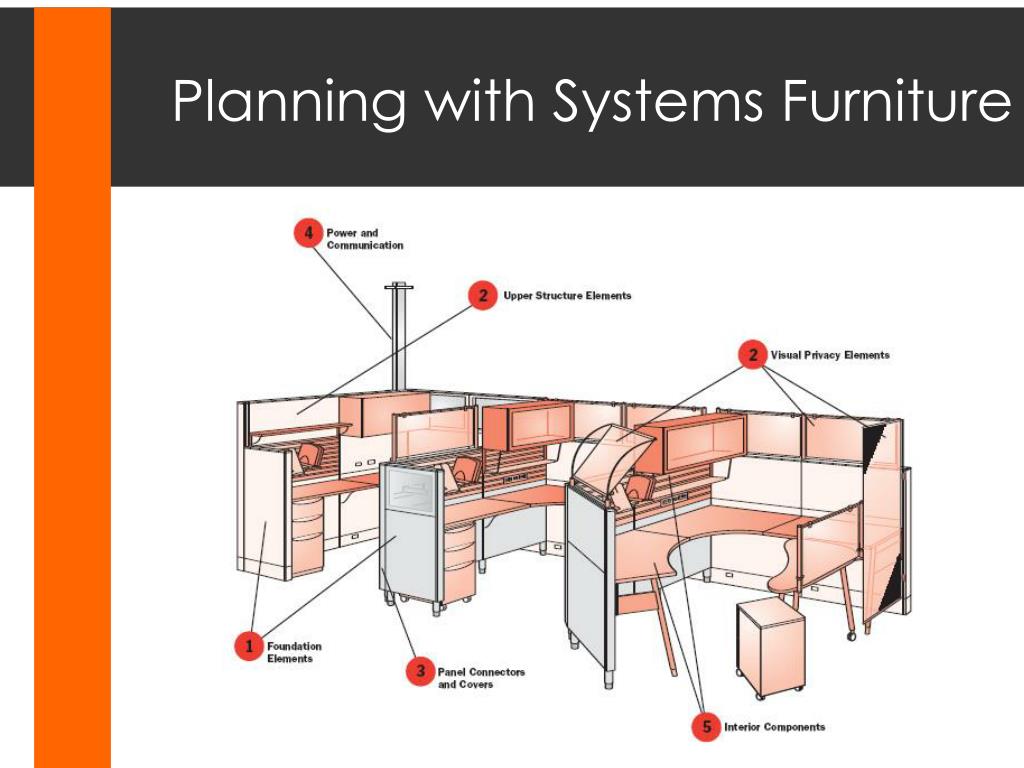 Planning with Systems Furniture

4 Power and Communication

2 Upper Structure Elements

2 Visual Privacy Elements

1 Foundation Elements

3 Panel Connectors and Covers

5 Interior Components