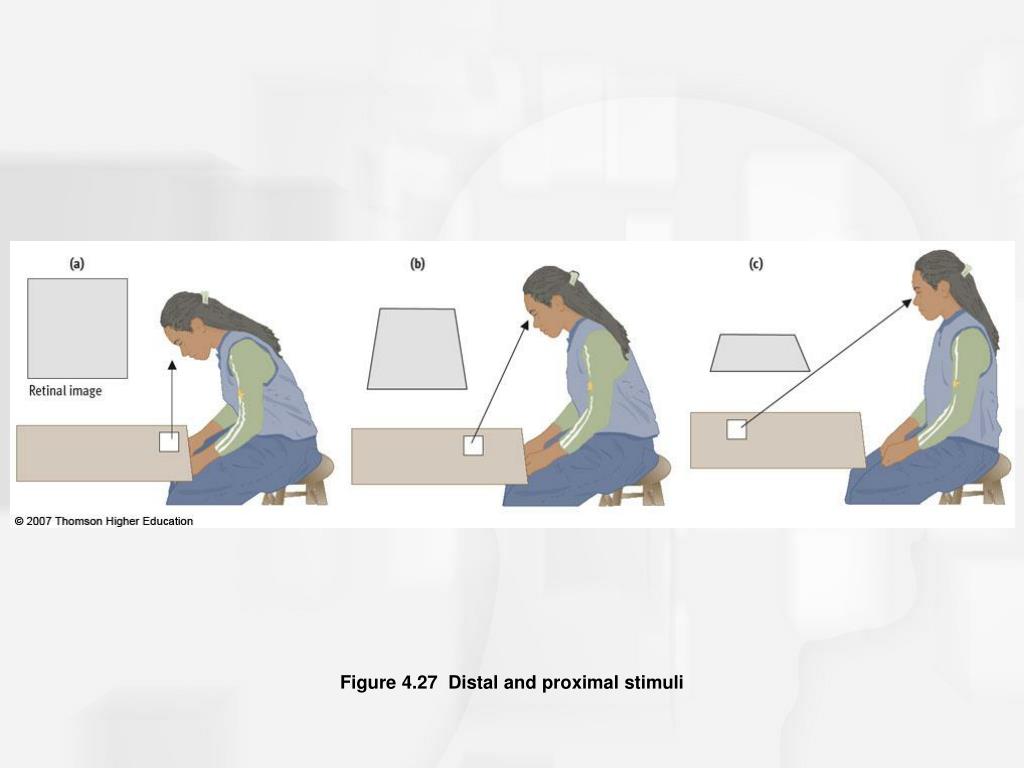 (a)

Retinal image

(b)

(c)

© 2007 Thomson Higher Education

Figure 4.27 Distal and proximal stimuli