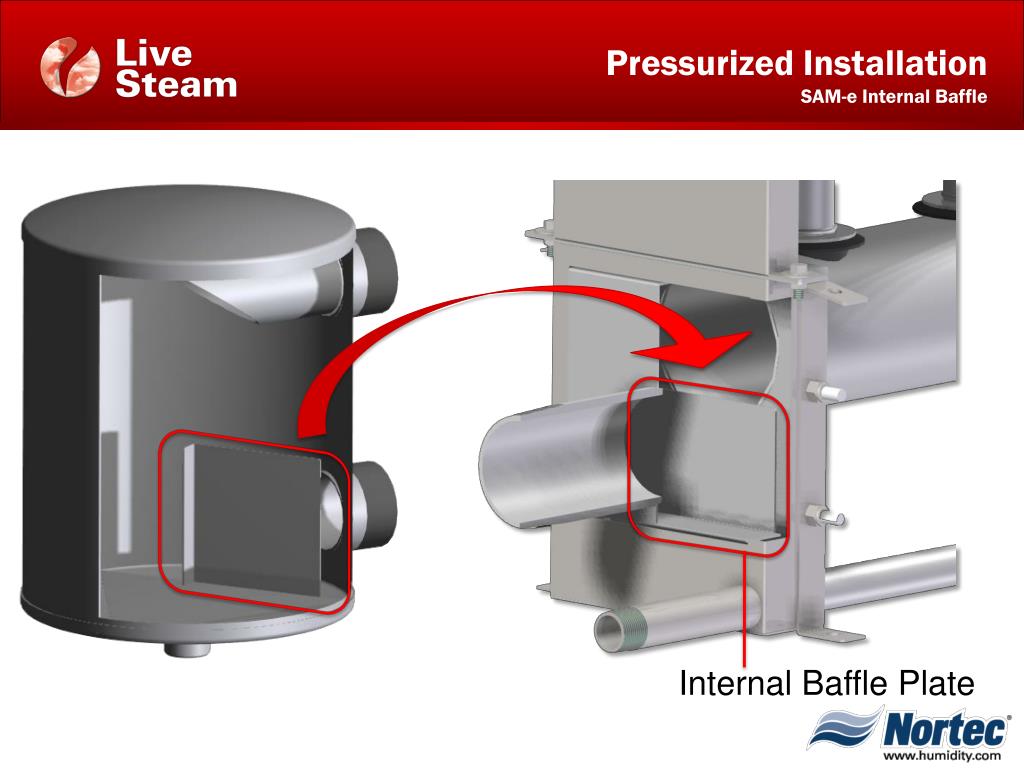 Live Steam

Pressurized Installation
SAM-e Internal Baffle

Internal Baffle Plate

Nortec
www.humidity.com