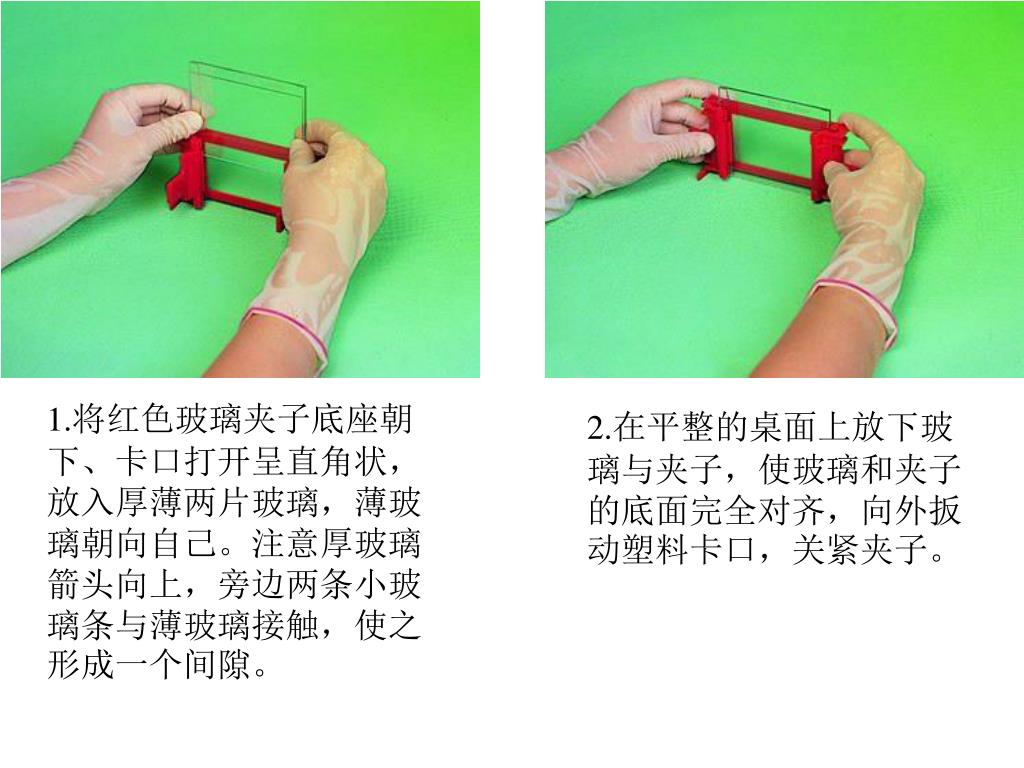 1.将红色玻璃夹子底座朝下、卡口打开呈直角状，放入厚薄两片玻璃，薄玻璃朝向自己。注意厚玻璃箭头向上，旁边两条小玻璃条与薄玻璃接触，使之形成一个间隙。

2.在平整的桌面上放下玻璃与夹子，使玻璃和夹子的底面完全对齐，向外扳动塑料卡口，关紧夹子。