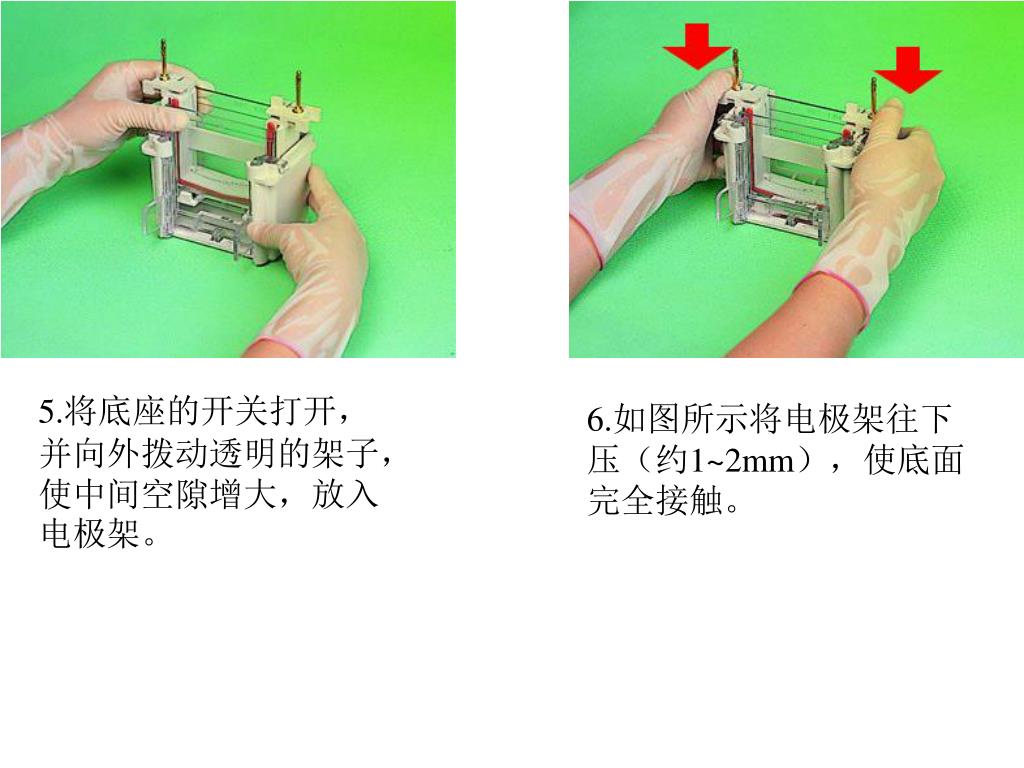 5.将底座的开关打开，并向外拨动透明的架子，使中间空隙增大，放入电极架。

6.如图所示将电极架往下压（约1~2mm），使底面完全接触。