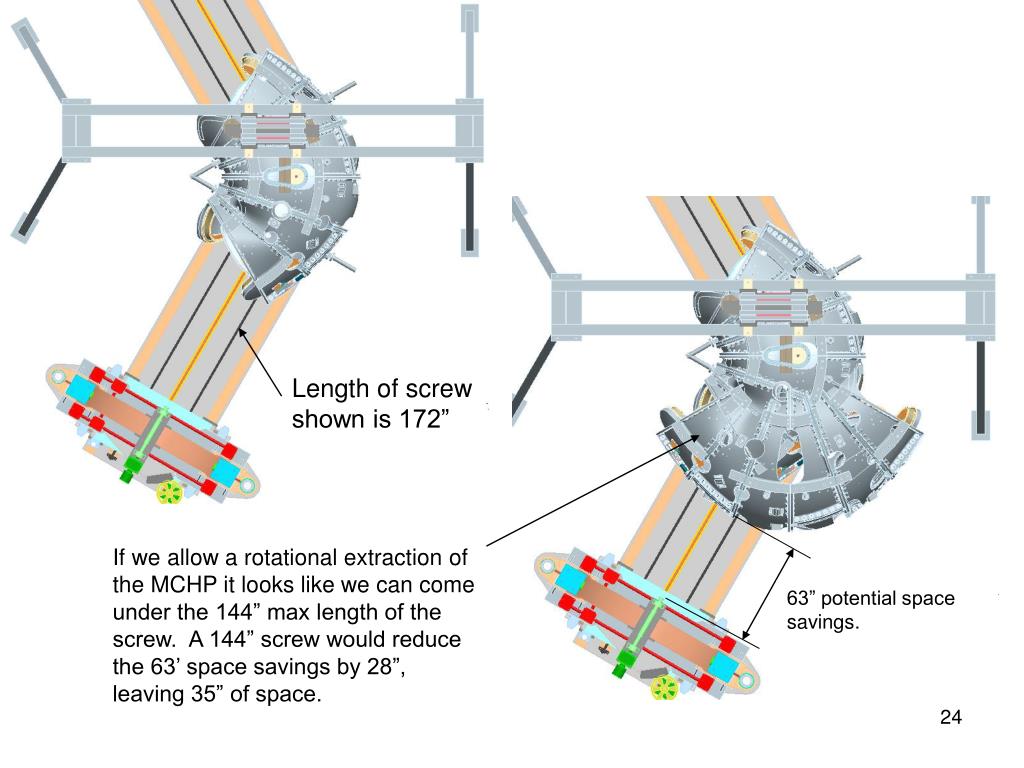 Length of screw shown is 172”

If we allow a rotational extraction of the MCHP it looks like we can come under the 144” max length of the screw. A 144” screw would reduce the 63’ space savings by 28”, leaving 35” of space.

63” potential space savings.

24