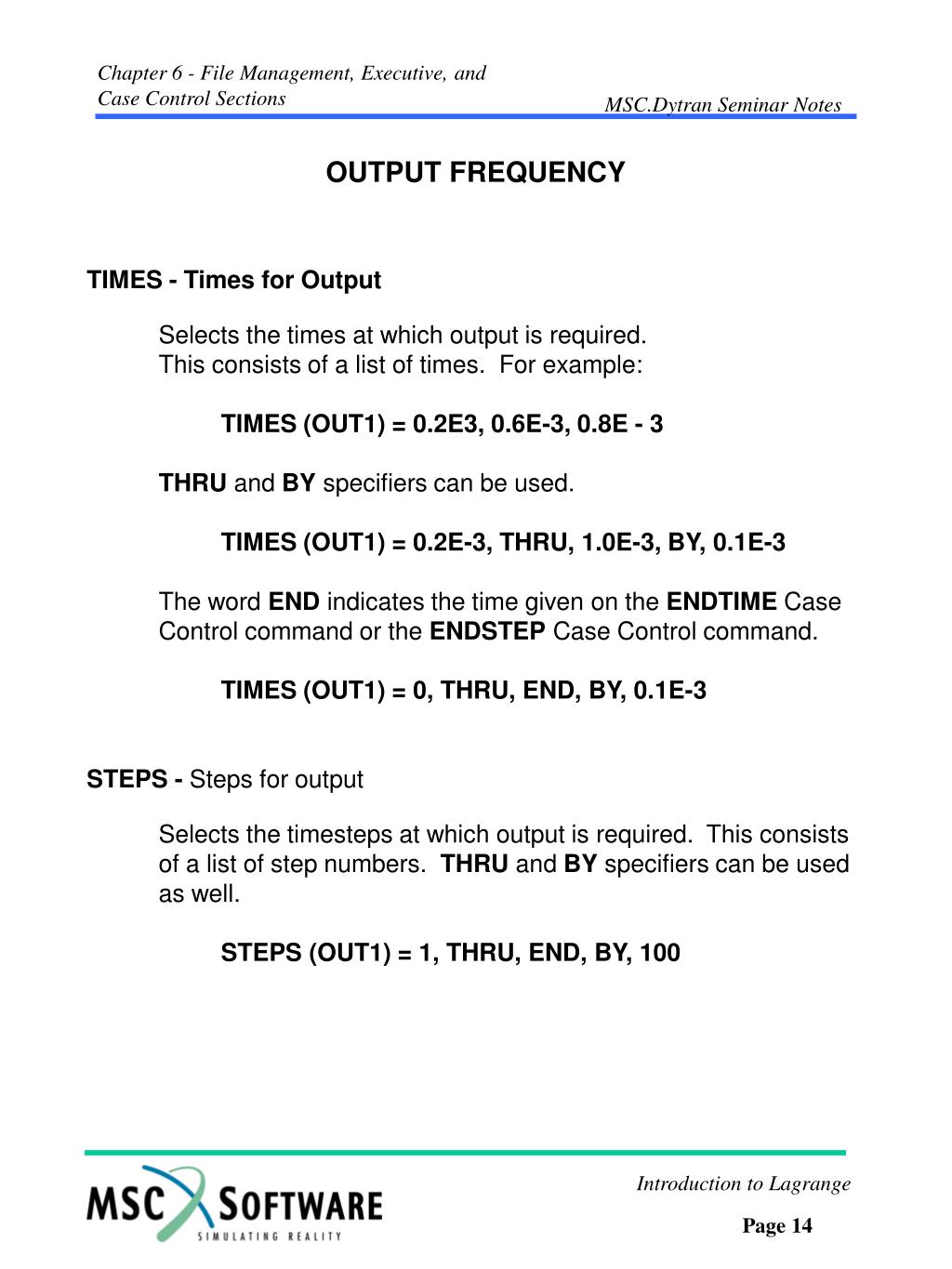 Chapter 6 - File Management, Executive, and Case Control Sections

MSC.Dytran Seminar Notes

OUTPUT FREQUENCY

TIMES - Times for Output

Selects the times at which output is required. This consists of a list of times. For example:

TIMES (OUT1) = 0.2E3, 0.6E-3, 0.8E - 3

THRU and BY specifiers can be used.

TIMES (OUT1) = 0.2E-3, THRU, 1.0E-3, BY, 0.1E-3

The word END indicates the time given on the ENDTIME Case Control command or the ENDSTEP Case Control command.

TIMES (OUT1) = 0, THRU, END, BY, 0.1E-3

STEPS - Steps for output

Selects the timesteps at which output is required. This consists of a list of step numbers. THRU and BY specifiers can be used as well.

STEPS (OUT1) = 1, THRU, END, BY, 100

MSC SOFTWARE
SIMULATING REALITY

Introduction to Lagrange

Page 14