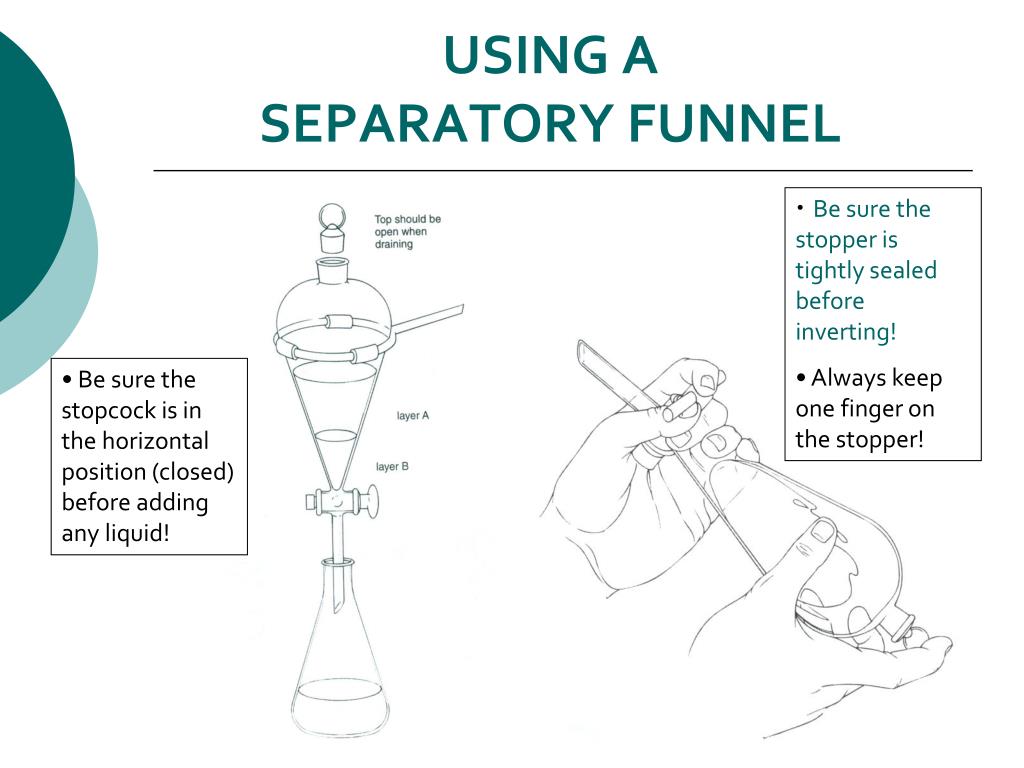 USING A SEPARATORY FUNNEL

• Be sure the stopcock is in the horizontal position (closed) before adding any liquid!

Top should be open when draining

layer A

layer B

• Be sure the stopper is tightly sealed before inverting!

• Always keep one finger on the stopper!