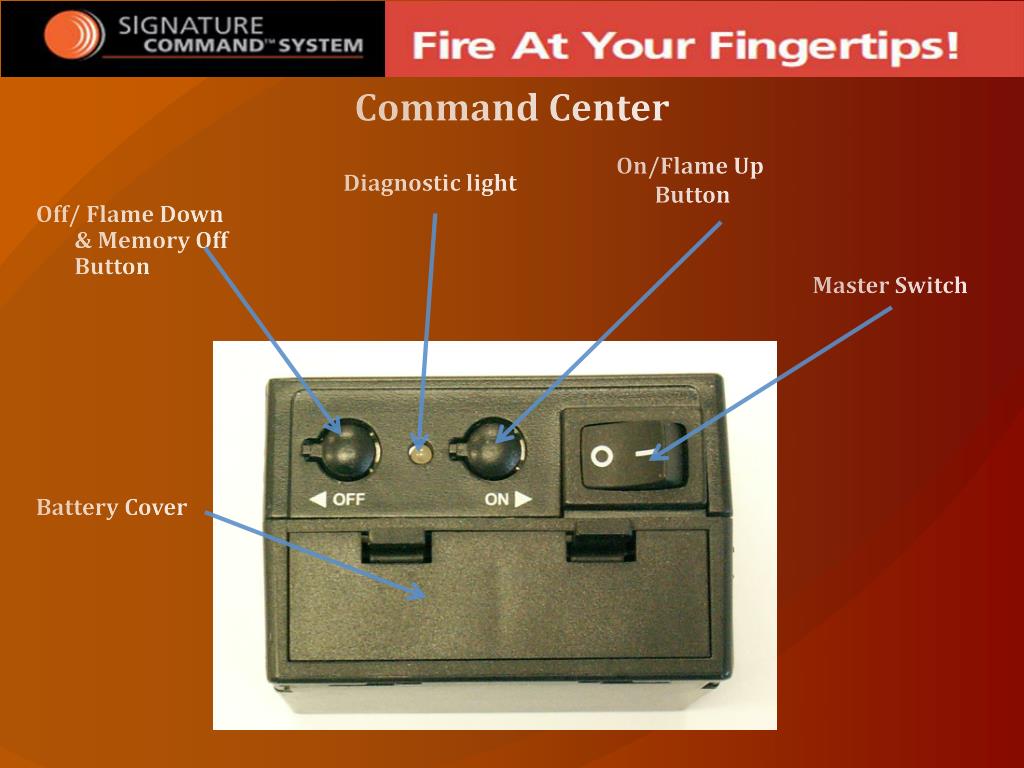 SIGNATURE COMMAND™ SYSTEM

Fire At Your Fingertips!

Command Center

Off/ Flame Down & Memory Off Button

Diagnostic light

On/Flame Up Button

Master Switch

Battery Cover

◀ OFF

ON ▶

O —