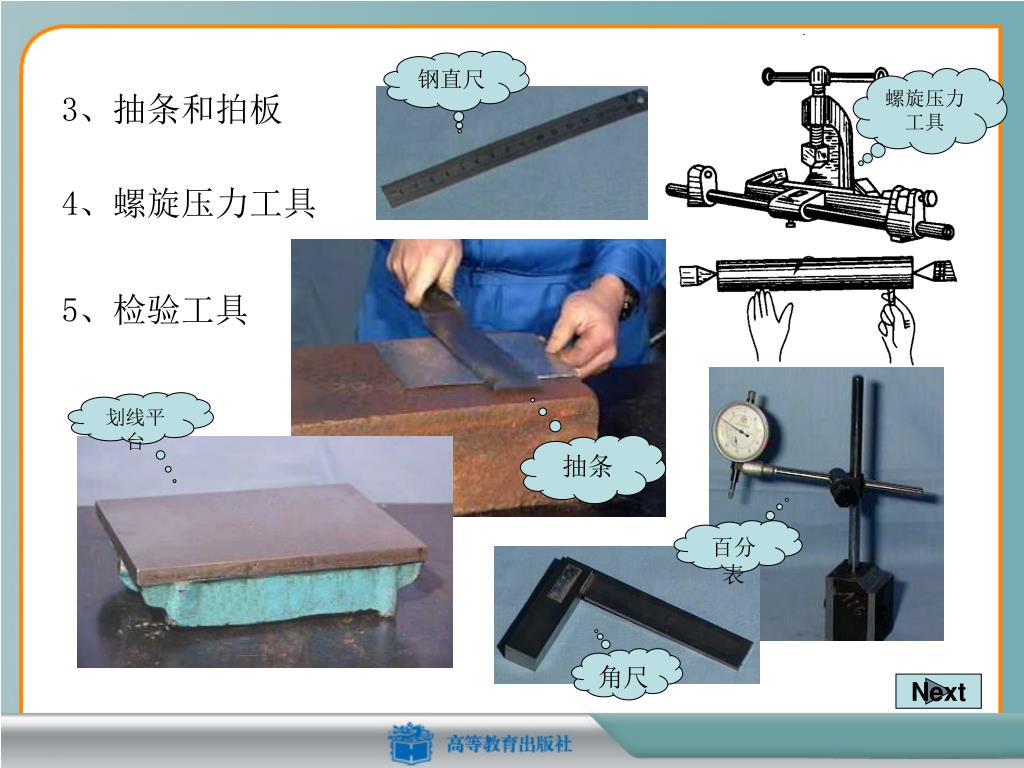 3、抽条和拍板

4、螺旋压力工具

5、检验工具

钢直尺

螺旋压力工具

划线平台

抽条

百分表

角尺

Next

高等教育出版社