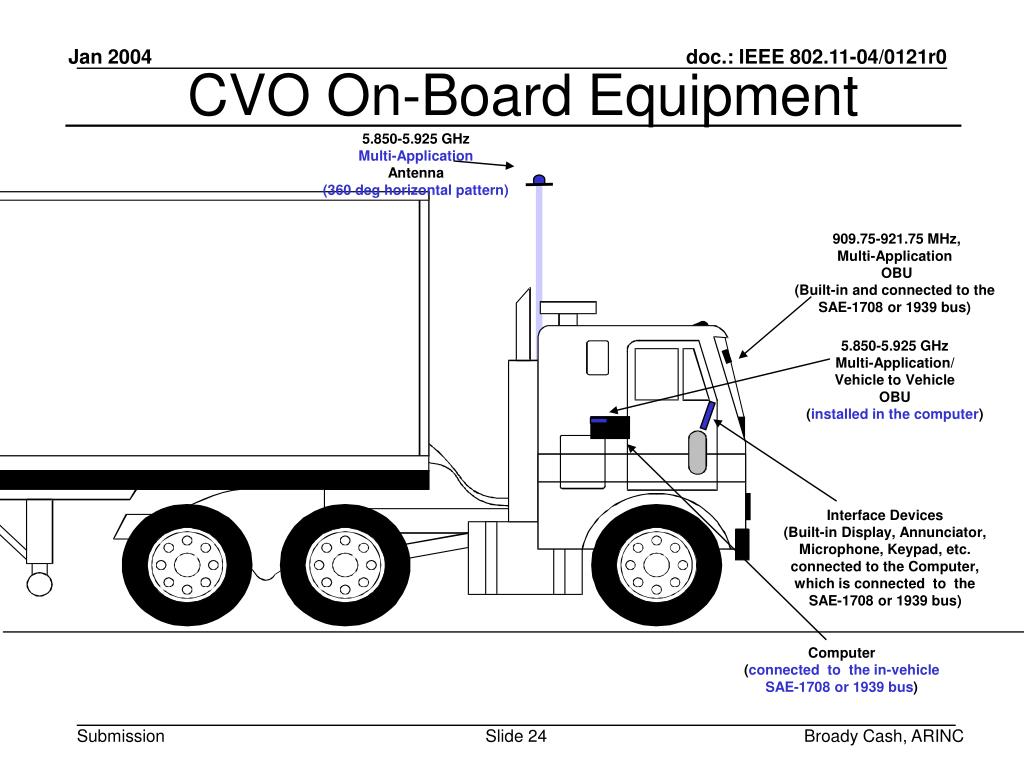 Jan 2004

doc.: IEEE 802.11-04/0121r0

CVO On-Board Equipment

5.850-5.925 GHz
Multi-Application
Antenna
(360 deg horizontal pattern)

909.75-921.75 MHz,
Multi-Application
OBU
(Built-in and connected to the SAE-1708 or 1939 bus)

5.850-5.925 GHz
Multi-Application/
Vehicle to Vehicle
OBU
(installed in the computer)

Interface Devices
(Built-in Display, Annunciator, Microphone, Keypad, etc. connected to the Computer, which is connected to the SAE-1708 or 1939 bus)

Computer
(connected to the in-vehicle SAE-1708 or 1939 bus)

Submission

Slide 24

Broady Cash, ARINC