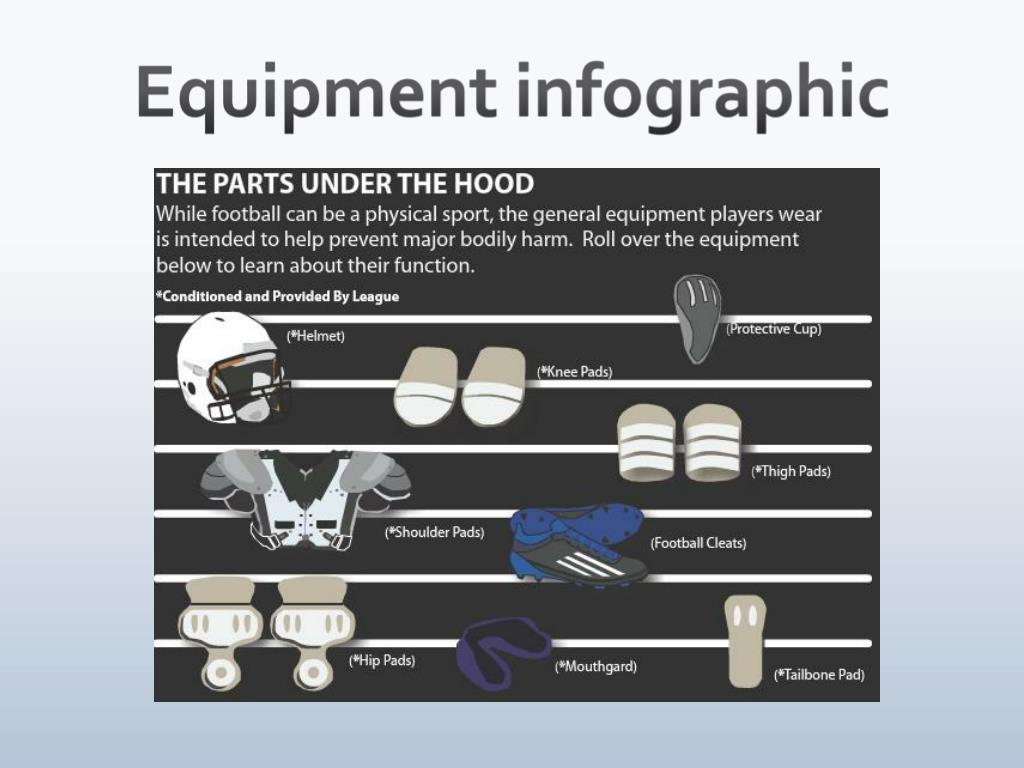 Equipment infographic

THE PARTS UNDER THE HOOD

While football can be a physical sport, the general equipment players wear is intended to help prevent major bodily harm. Roll over the equipment below to learn about their function.

*Conditioned and Provided By League

(*Helmet)

(Protective Cup)

(*Knee Pads)

(*Thigh Pads)

(*Shoulder Pads)

(Football Cleats)

(*Hip Pads)

(*Mouthgard)

(*Tailbone Pad)