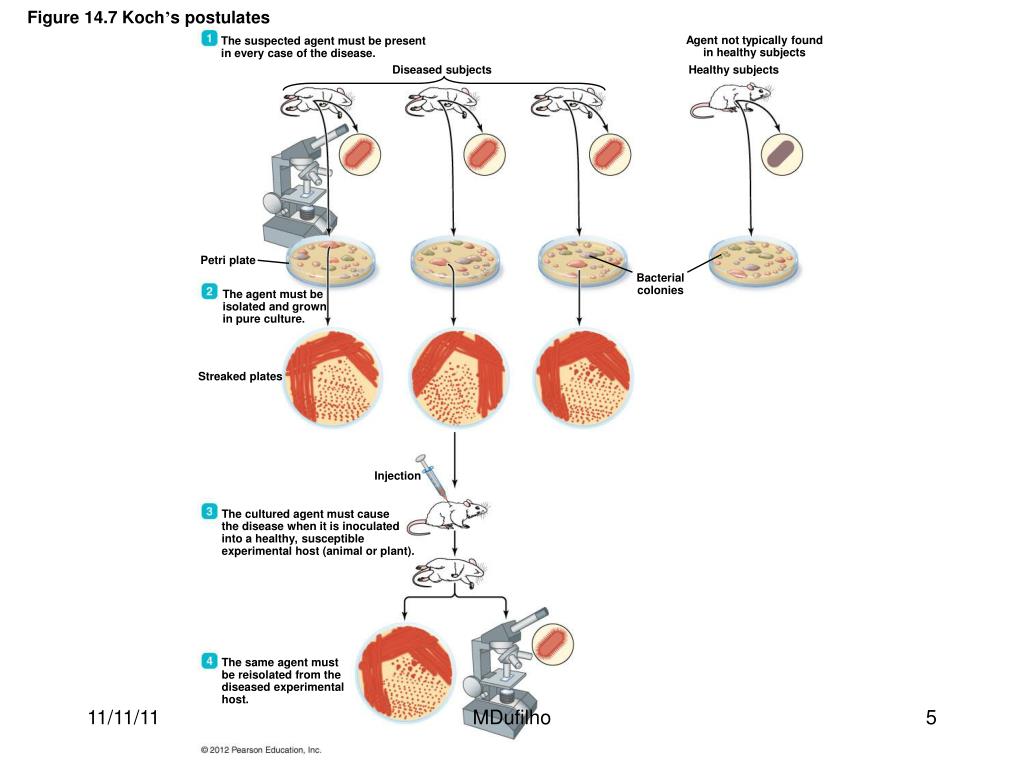 Figure 14.7 Koch's postulates

1 The suspected agent must be present in every case of the disease.

Agent not typically found in healthy subjects

Diseased subjects

Healthy subjects

Petri plate

Bacterial colonies

2 The agent must be isolated and grown in pure culture.

Streaked plates

Injection

3 The cultured agent must cause the disease when it is inoculated into a healthy, susceptible experimental host (animal or plant).

4 The same agent must be reisolated from the diseased experimental host.

11/11/11

MDufilho

5

© 2012 Pearson Education, Inc.