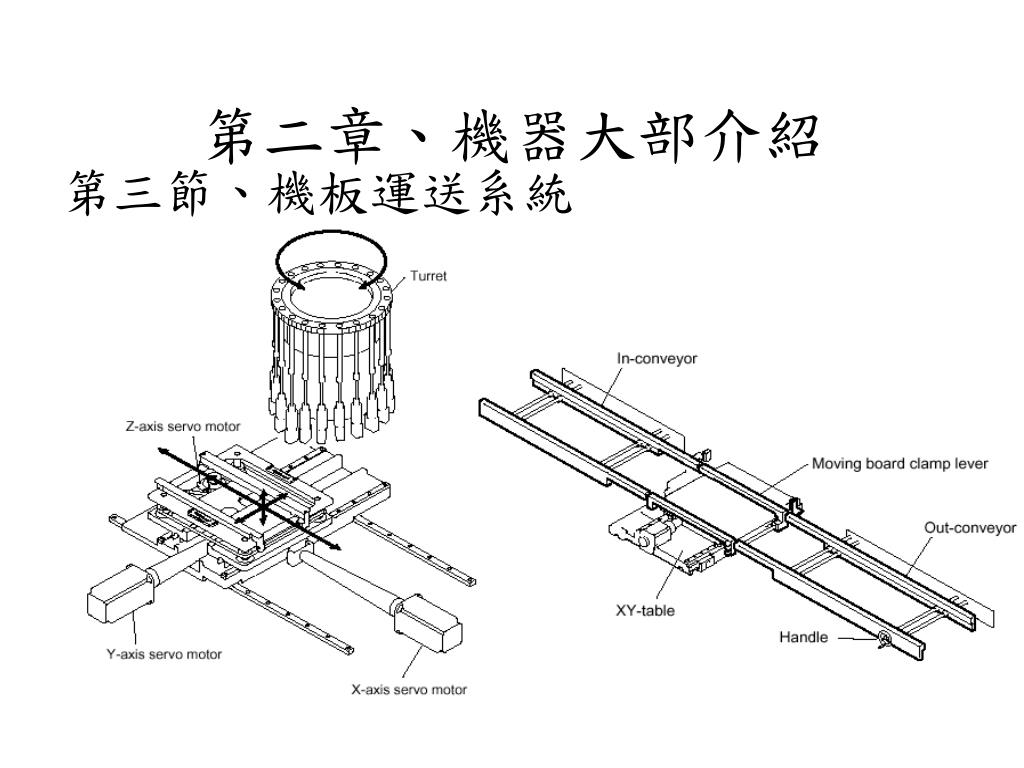 第二章、機器大部介紹

第三節、機板運送系統

Turret

Z-axis servo motor

Y-axis servo motor

X-axis servo motor

In-conveyor

Moving board clamp lever

Out-conveyor

XY-table

Handle