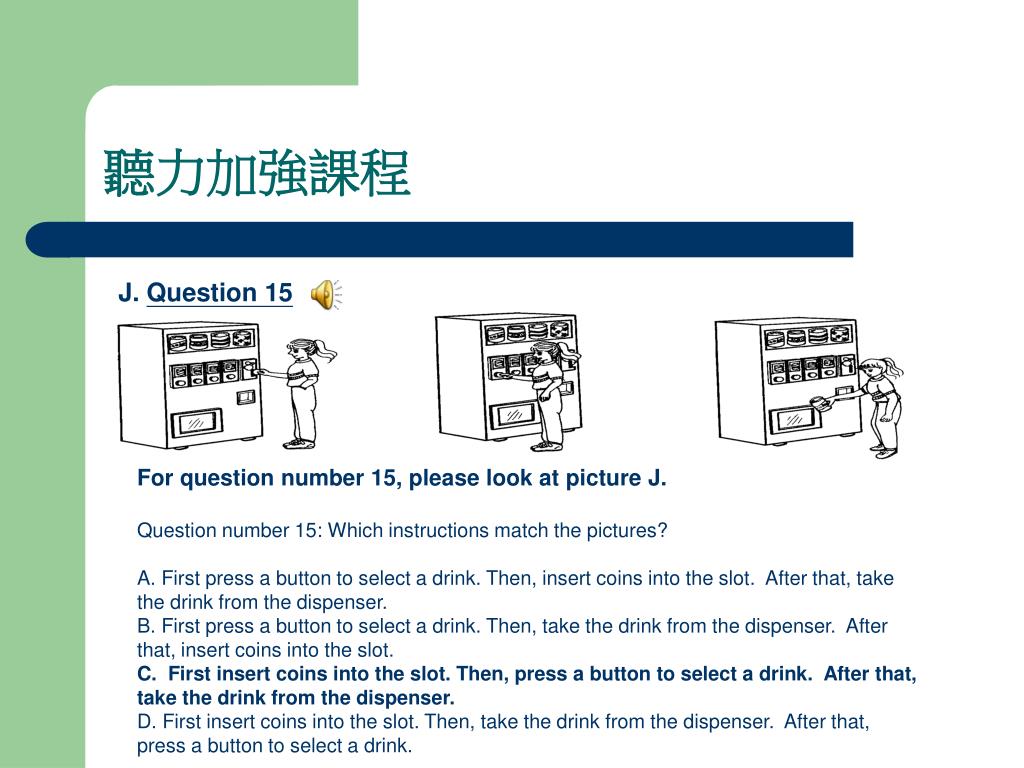 聽力加強課程

J. Question 15

For question number 15, please look at picture J.

Question number 15: Which instructions match the pictures?

A. First press a button to select a drink. Then, insert coins into the slot. After that, take the drink from the dispenser.
B. First press a button to select a drink. Then, take the drink from the dispenser. After that, insert coins into the slot.
C. First insert coins into the slot. Then, press a button to select a drink. After that, take the drink from the dispenser.
D. First insert coins into the slot. Then, take the drink from the dispenser. After that, press a button to select a drink.