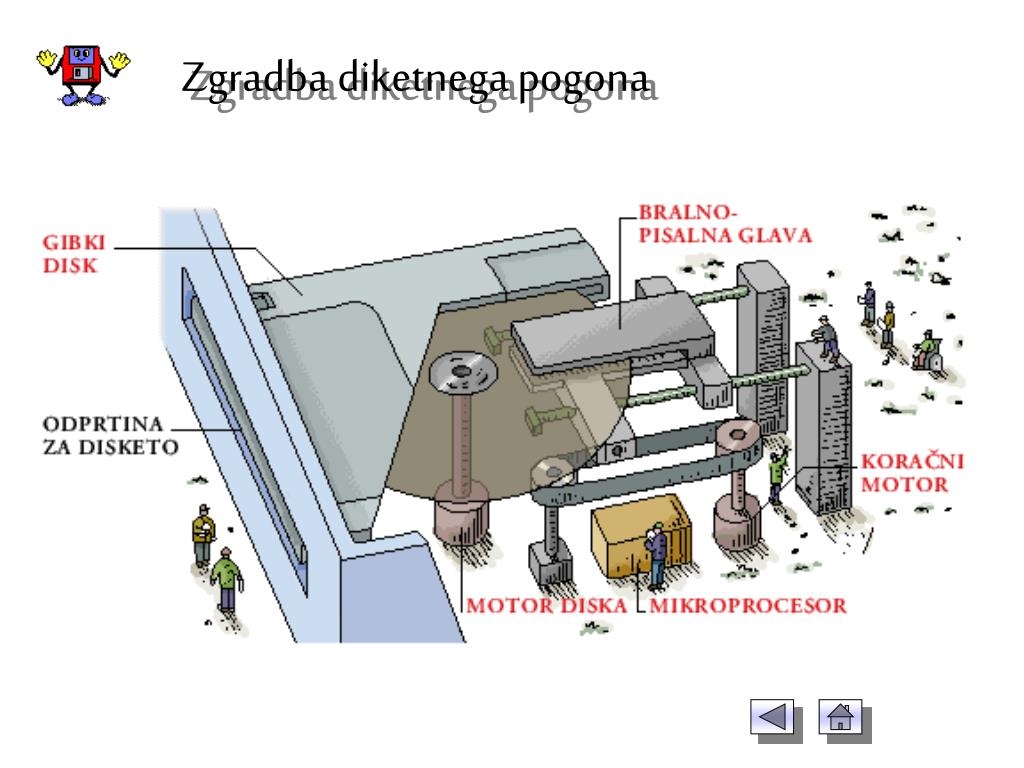 Zgradba diketnega pogona

GIBKI DISK

BRALNO-PISALNA GLAVA

ODPRTINA ZA DISKETO

KORAČNI MOTOR

MOTOR DISKA

MIKROPROCESOR