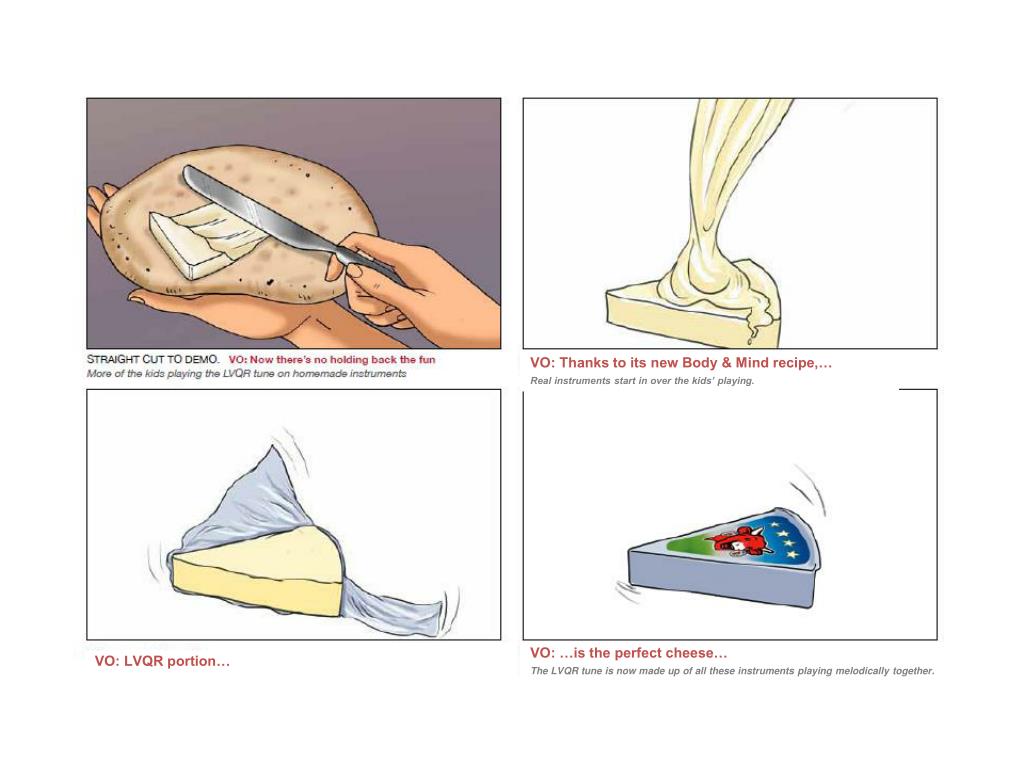 STRAIGHT CUT TO DEMO. VO: Now there's no holding back the fun
More of the kids playing the LVQR tune on homemade instruments

VO: Thanks to its new Body & Mind recipe,…
Real instruments start in over the kids' playing.

VO: LVQR portion…

VO: …is the perfect cheese…
The LVQR tune is now made up of all these instruments playing melodically together.