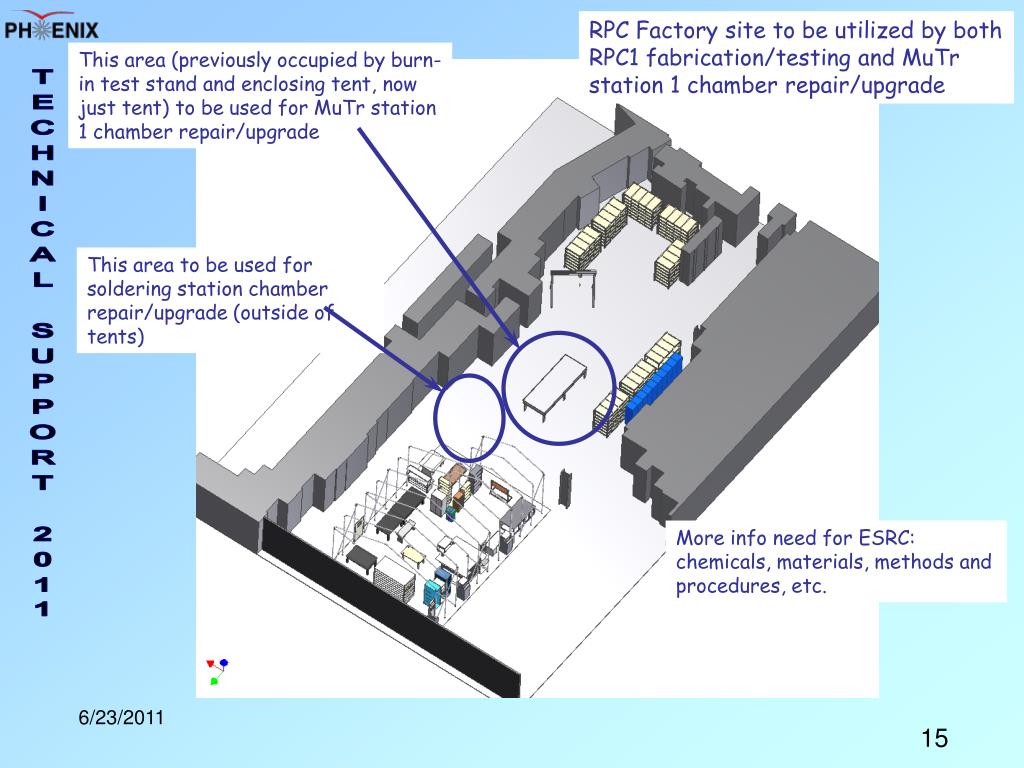 PHENIX

TECHNICAL SUPPORT 2011

This area (previously occupied by burn-in test stand and enclosing tent, now just tent) to be used for MuTr station 1 chamber repair/upgrade

RPC Factory site to be utilized by both RPC1 fabrication/testing and MuTr station 1 chamber repair/upgrade

This area to be used for soldering station chamber repair/upgrade (outside of tents)

More info need for ESRC: chemicals, materials, methods and procedures, etc.

6/23/2011

15