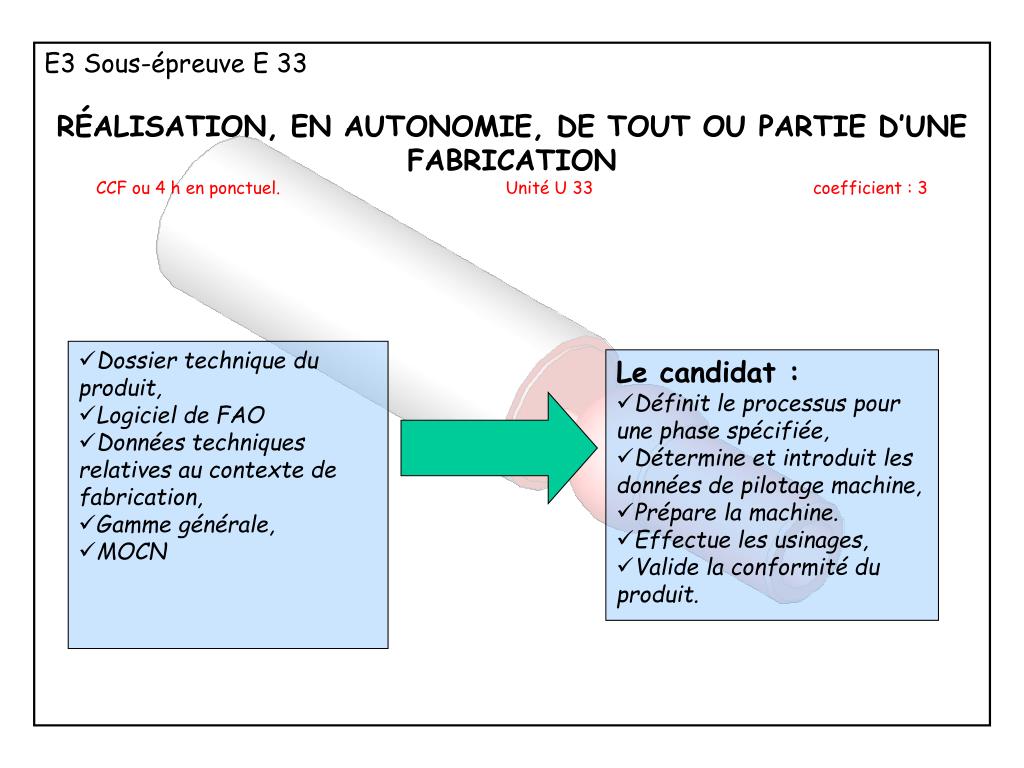 E3 Sous-épreuve E 33

RÉALISATION, EN AUTONOMIE, DE TOUT OU PARTIE D'UNE FABRICATION

CCF ou 4 h en ponctuel.

Unité U 33

coefficient : 3

✓Dossier technique du produit,
✓Logiciel de FAO
✓Données techniques relatives au contexte de fabrication,
✓Gamme générale,
✓MOCN

Le candidat :
✓Définit le processus pour une phase spécifiée,
✓Détermine et introduit les données de pilotage machine,
✓Prépare la machine.
✓Effectue les usinages,
✓Valide la conformité du produit.