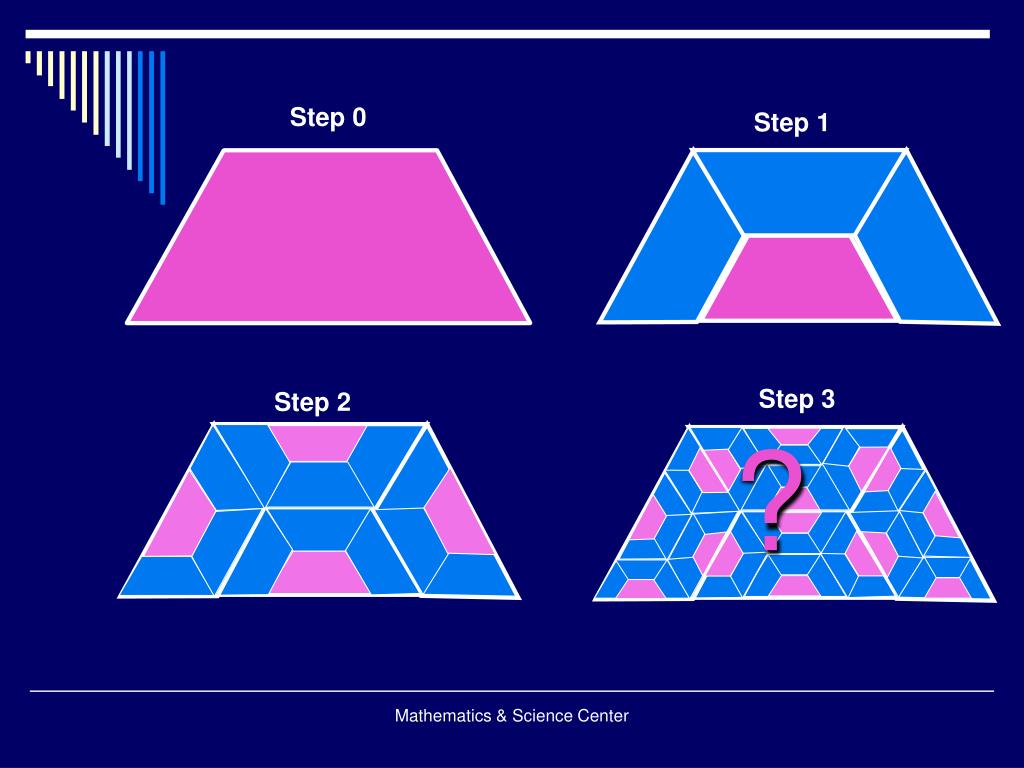 Step 0

Step 1

Step 2

Step 3

?

Mathematics & Science Center