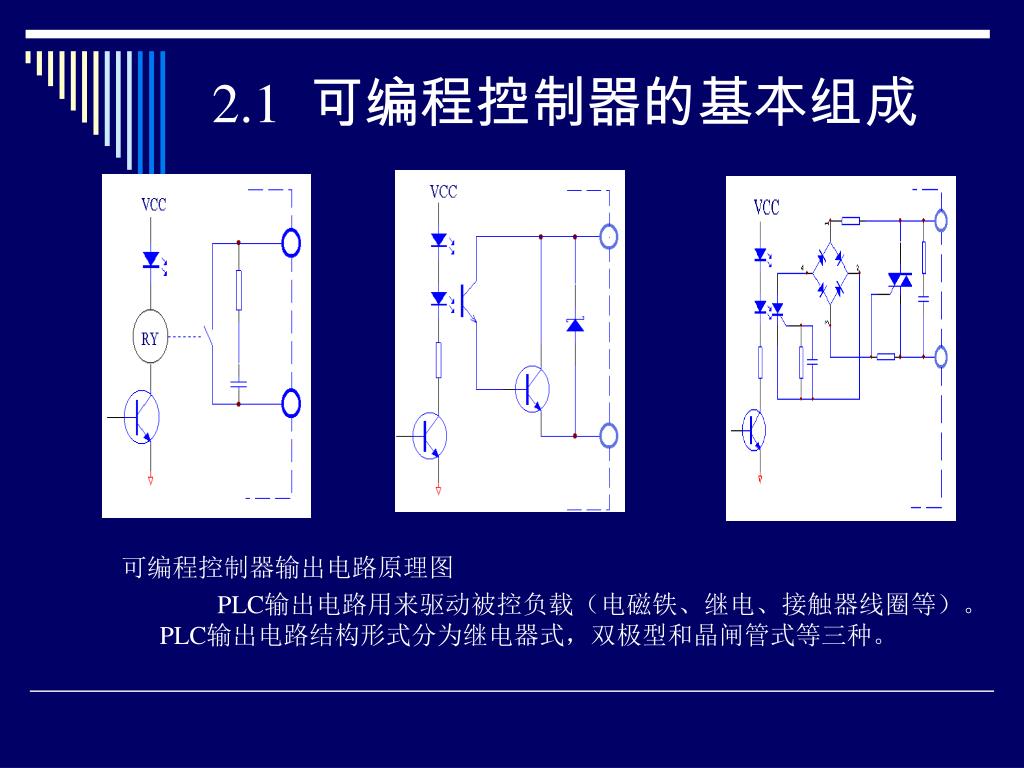 2.1 可编程控制器的基本组成

VCC

RY

VCC

VCC

可编程控制器输出电路原理图

PLC输出电路用来驱动被控负载（电磁铁、继电、接触器线圈等）。PLC输出电路结构形式分为继电器式，双极型和晶闸管式等三种。