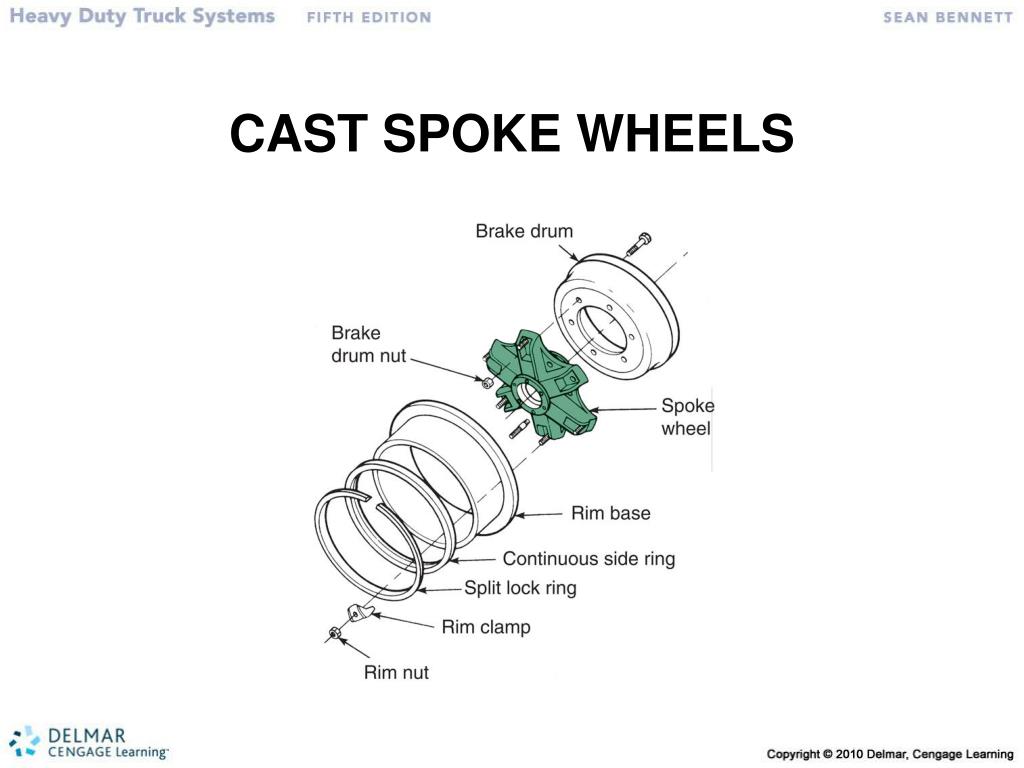 Heavy Duty Truck Systems FIFTH EDITION SEAN BENNETT

CAST SPOKE WHEELS

Brake drum

Brake drum nut

Spoke wheel

Rim base

Continuous side ring

Split lock ring

Rim clamp

Rim nut

DELMAR CENGAGE Learning

Copyright © 2010 Delmar, Cengage Learning