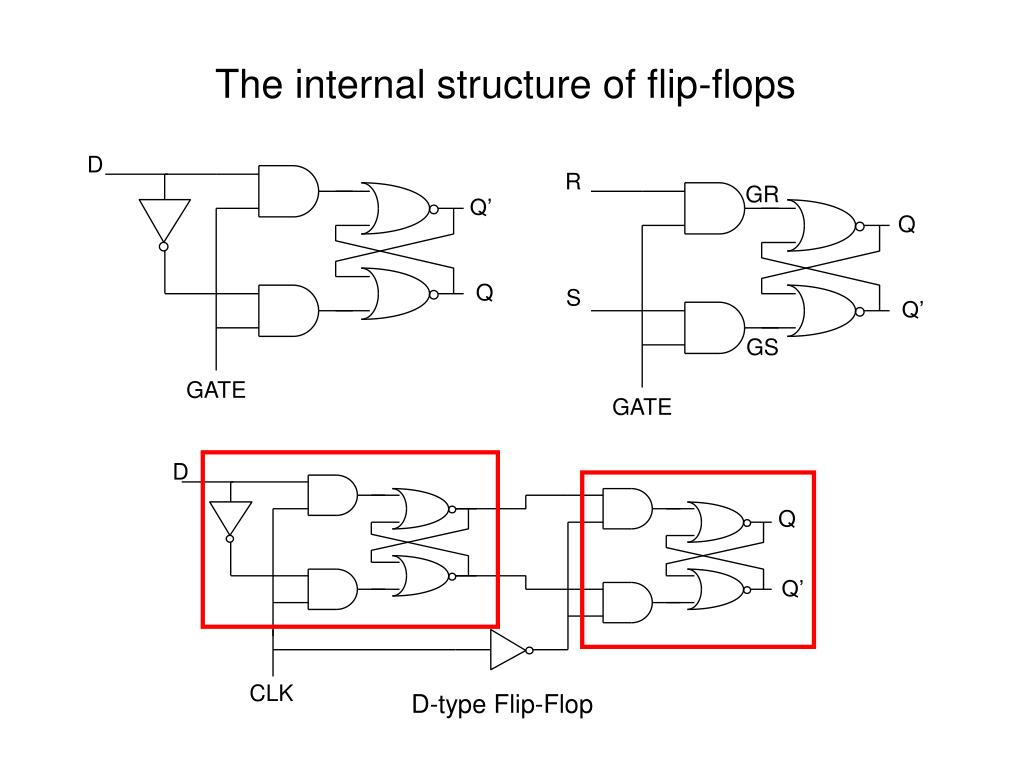 The internal structure of flip-flops

D

Q'

Q

GATE

R

GR

Q

S

Q'

GS

GATE

D

Q

Q'

CLK

D-type Flip-Flop