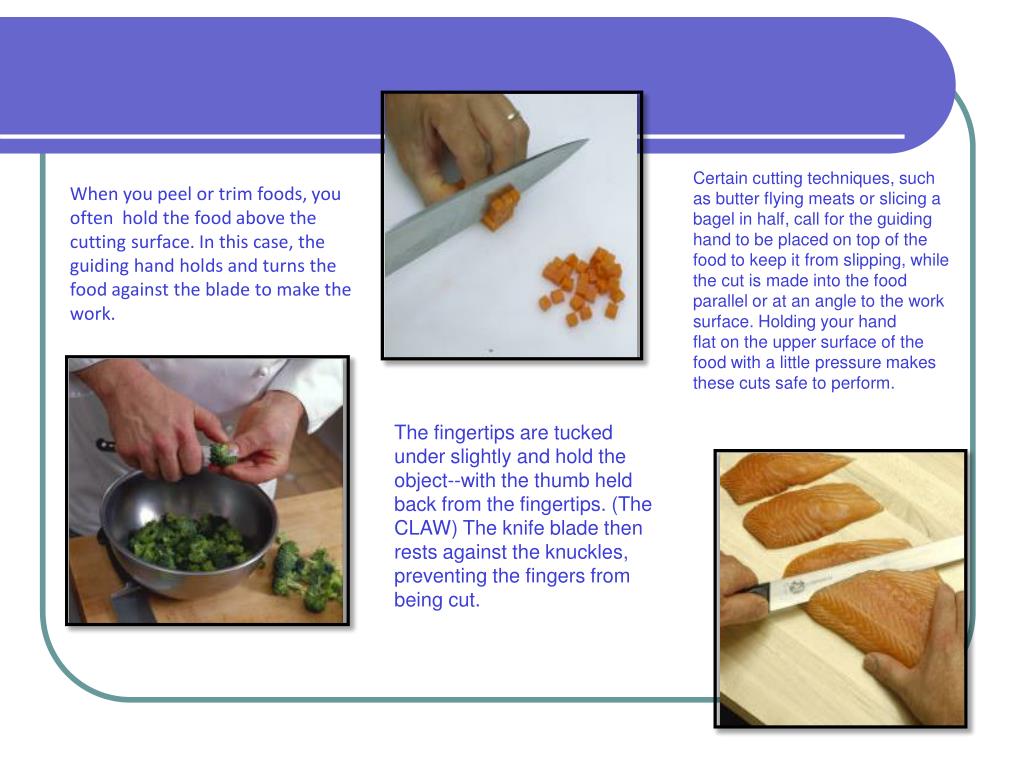 When you peel or trim foods, you often hold the food above the cutting surface. In this case, the guiding hand holds and turns the food against the blade to make the work.

The fingertips are tucked under slightly and hold the object--with the thumb held back from the fingertips. (The CLAW) The knife blade then rests against the knuckles, preventing the fingers from being cut.

Certain cutting techniques, such as butter flying meats or slicing a bagel in half, call for the guiding hand to be placed on top of the food to keep it from slipping, while the cut is made into the food parallel or at an angle to the work surface. Holding your hand flat on the upper surface of the food with a little pressure makes these cuts safe to perform.