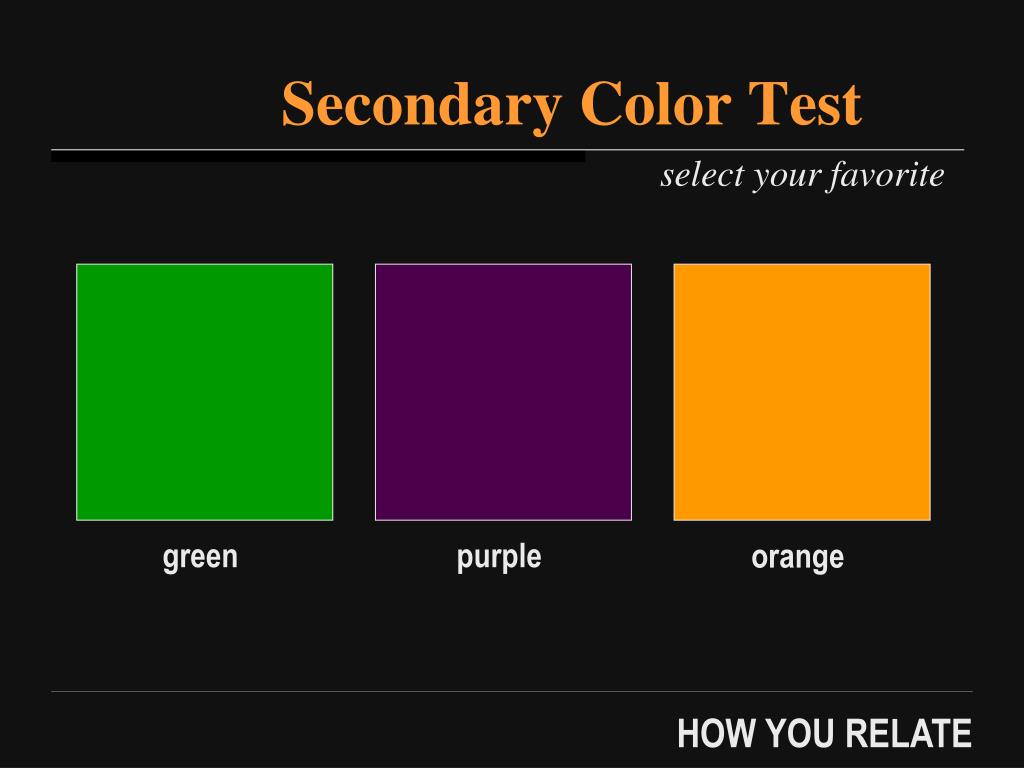 Secondary Color Test

select your favorite

green

purple

orange

HOW YOU RELATE