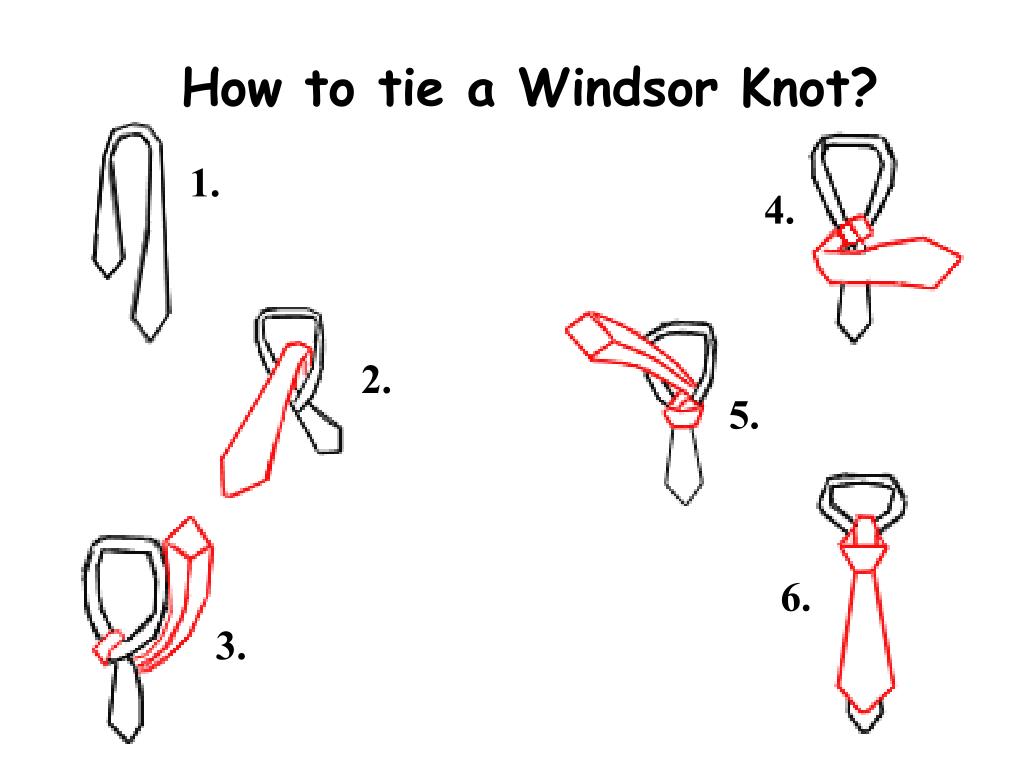 How to tie a Windsor Knot?

1.

2.

3.

4.

5.

6.