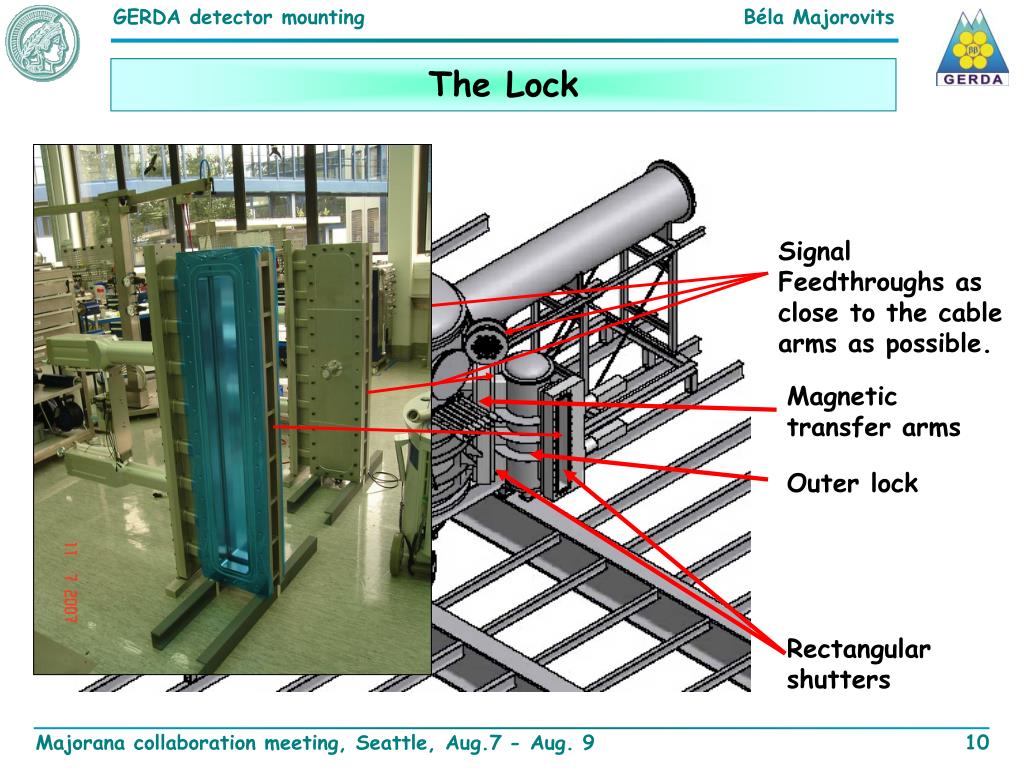 GERDA detector mounting

Béla Majorovits

GERDA

The Lock

11 7 2007

Signal Feedthroughs as close to the cable arms as possible.

Magnetic transfer arms

Outer lock

Rectangular shutters

Majorana collaboration meeting, Seattle, Aug.7 - Aug. 9

10