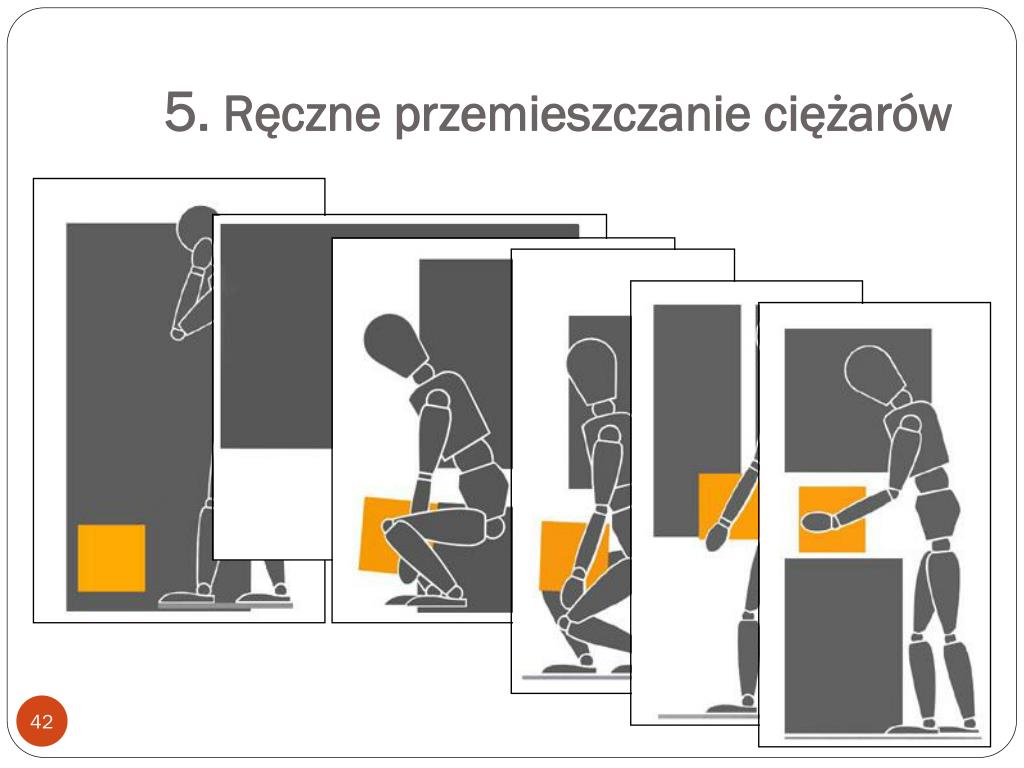 5. Ręczne przemieszczanie ciężarów

42