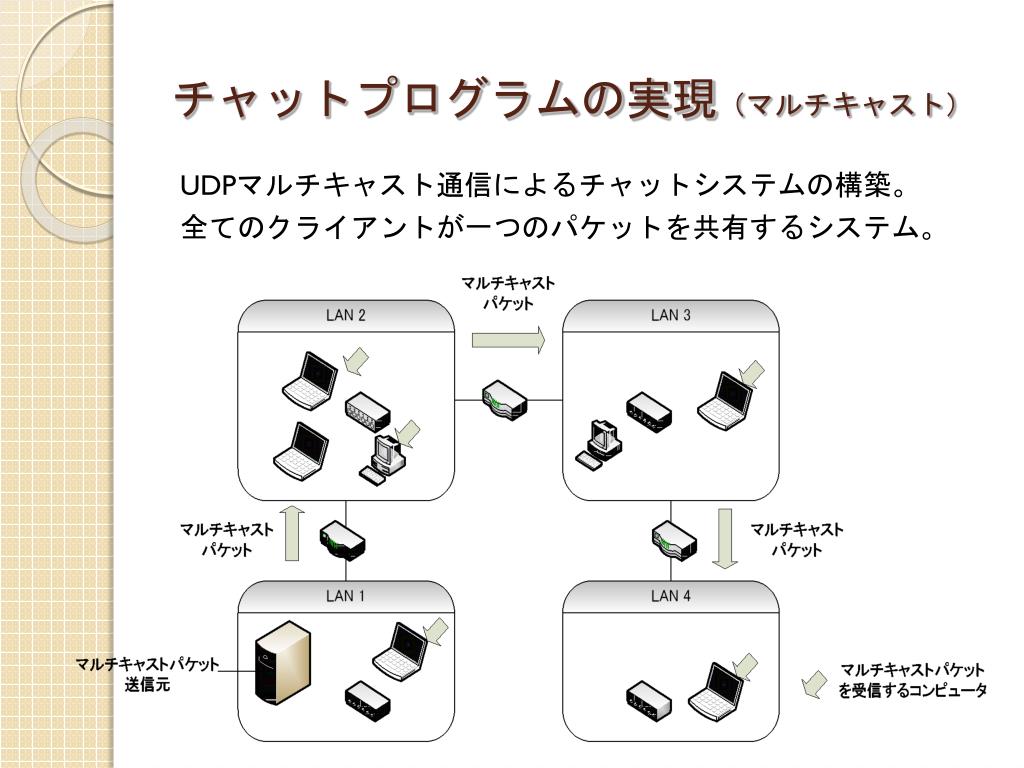 チャットプログラムの実現（マルチキャスト）

UDPマルチキャスト通信によるチャットシステムの構築。
全てのクライアントが一つのパケットを共有するシステム。

マルチキャスト
パケット

LAN 2

LAN 3

マルチキャスト
パケット

マルチキャスト
パケット

LAN 1

LAN 4

マルチキャストパケット
送信元

マルチキャストパケット
を受信するコンピュータ